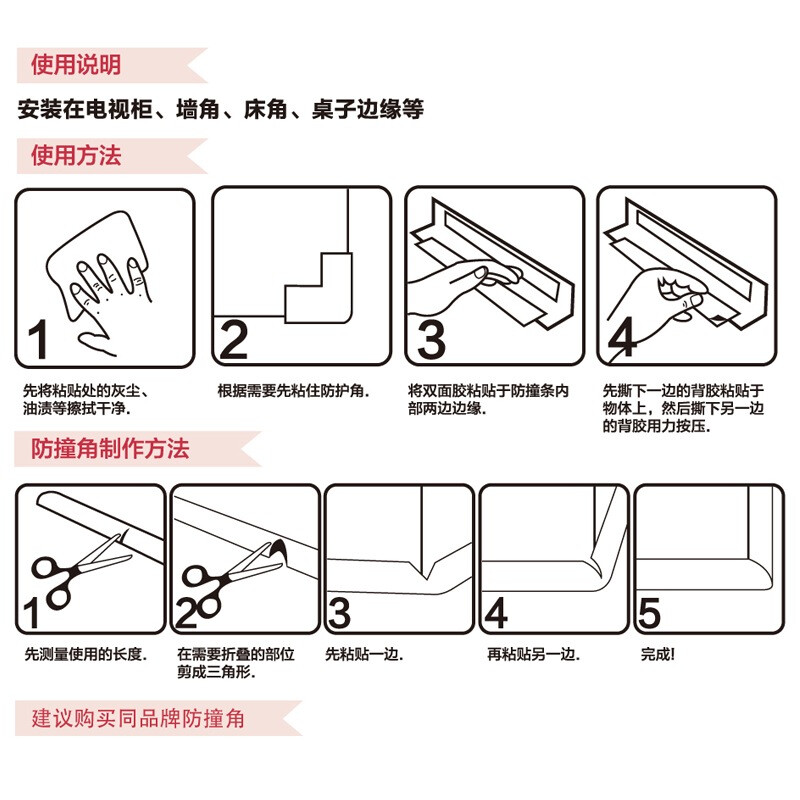 使用说明

安装在电视柜、墙角、床角、桌子边缘等

使用方法

1

先将粘贴处的灰尘、油渍等擦拭干净.

2

根据需要先粘住防护角.

3

将双面胶粘贴于防撞条内部两边边缘.

4

先撕下一边的背胶粘贴于物体上，然后撕下另一边的背胶用力按压.

防撞角制作方法

1

先测量使用的长度.

2

在需要折叠的部位剪成三角形.

3

先粘贴一边.

4

再粘贴另一边.

5

完成!

建议购买同品牌防撞角