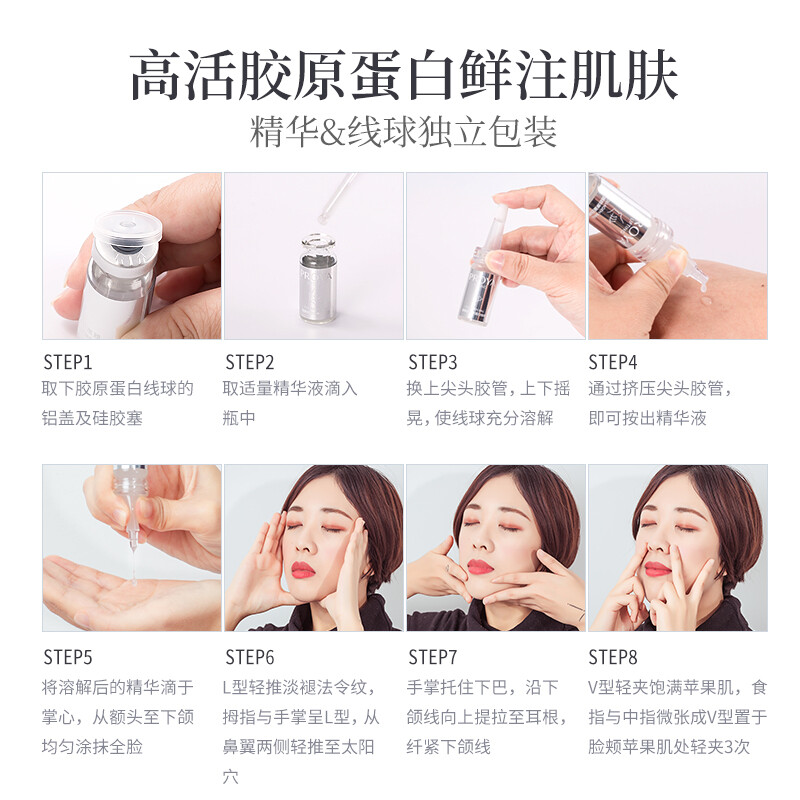 高活胶原蛋白鲜注肌肤
精华&线球独立包装

STEP1
取下胶原蛋白线球的铝盖及硅胶塞

STEP2
取适量精华液滴入瓶中

STEP3
换上尖头胶管，上下摇晃，使线球充分溶解

STEP4
通过挤压尖头胶管，即可按出精华液

STEP5
将溶解后的精华滴于掌心，从额头至下颌均匀涂抹全脸

STEP6
L型轻推淡褪法令纹，拇指与手掌呈L型，从鼻翼两侧轻推至太阳穴

STEP7
手掌托住下巴，沿下颌线向上提拉至耳根，纤紧下颌线

STEP8
V型轻夹饱满苹果肌，食指与中指微张成V型置于脸颊苹果肌处轻夹3次