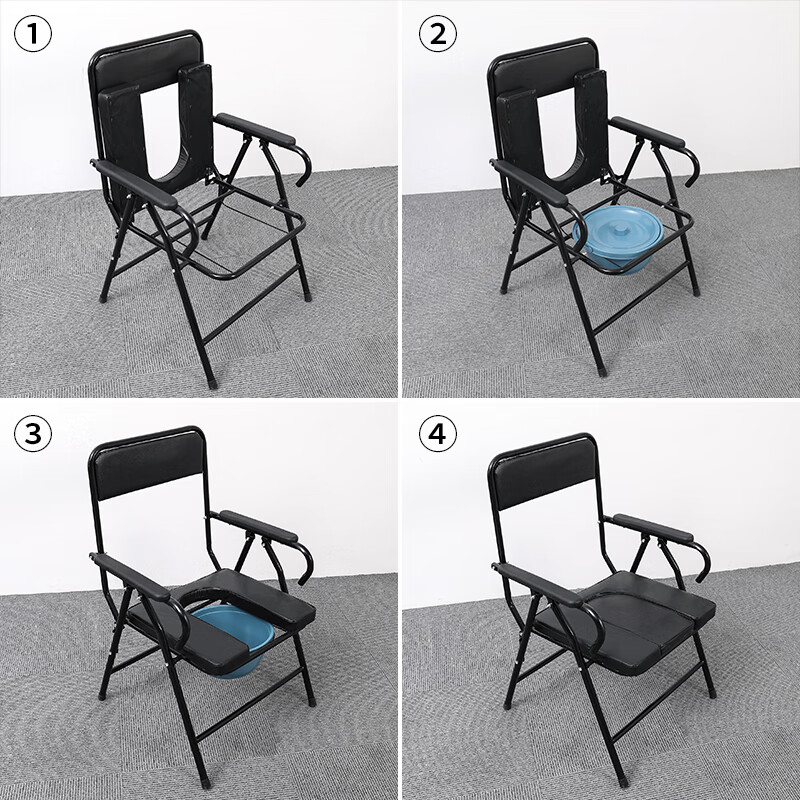 ①

②

③

④