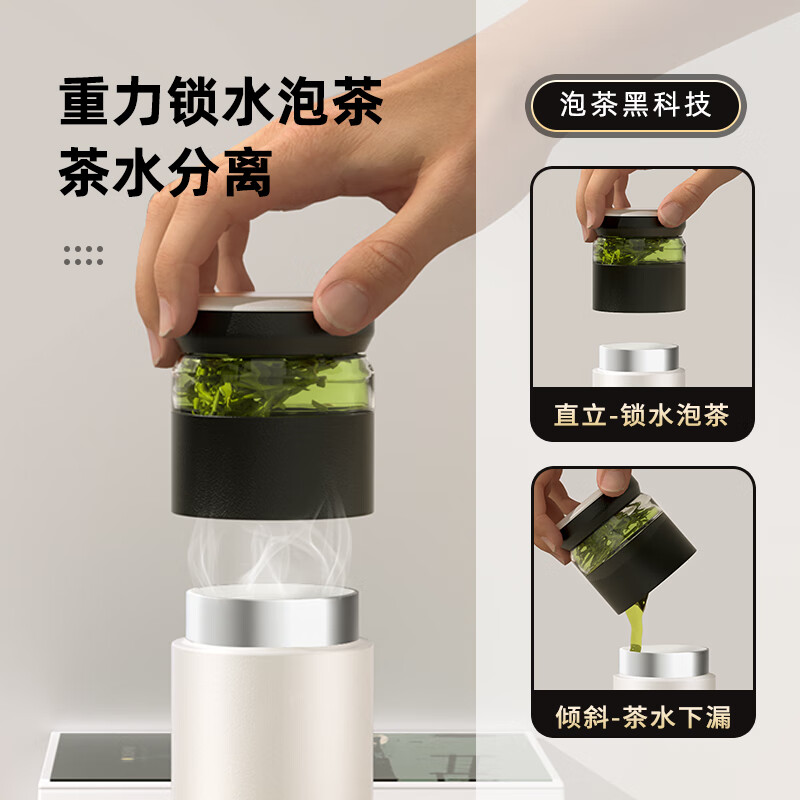 重力锁水泡茶
茶水分离

泡茶黑科技

直立-锁水泡茶

倾斜-茶水下漏