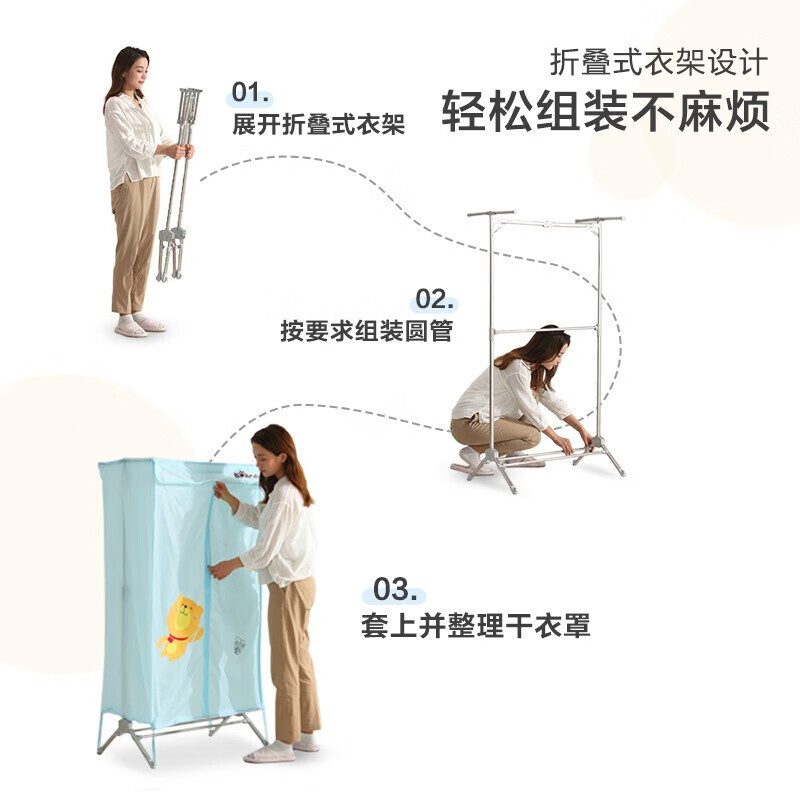 折叠式衣架设计
轻松组装不麻烦

01.
展开折叠式衣架

02.
按要求组装圆管

03.
套上并整理干衣罩