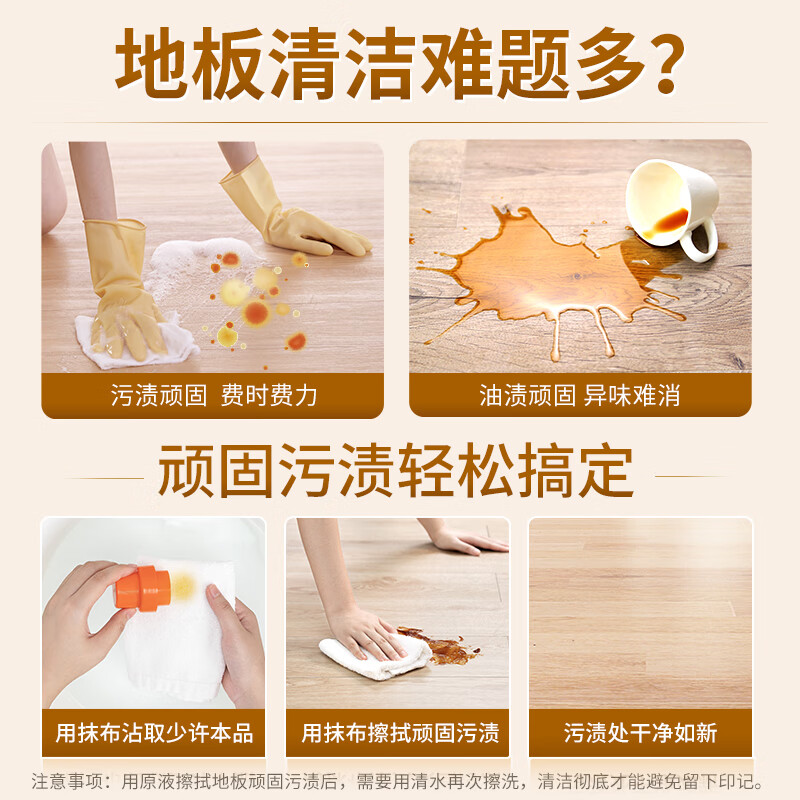 地板清洁难题多?

污渍顽固 费时费力

油渍顽固 异味难消

顽固污渍轻松搞定

用抹布沾取少许本品

用抹布擦拭顽固污渍

污渍处干净如新

注意事项：用原液擦拭地板顽固污渍后，需要用清水再次擦洗，清洁彻底才能避免留下印记。