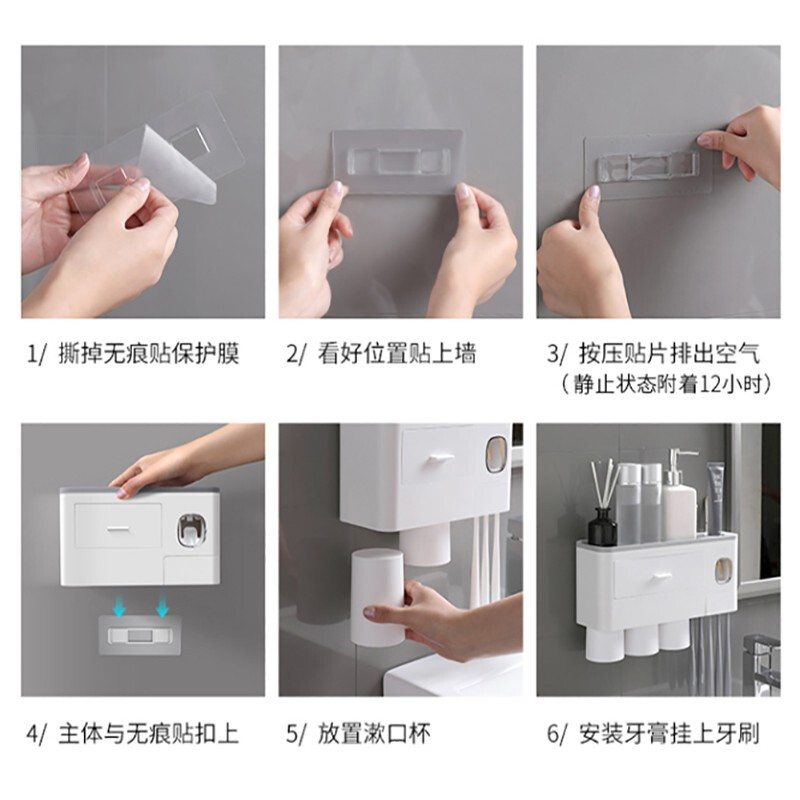 1/ 撕掉无痕贴保护膜

2/ 看好位置贴上墙

3/ 按压贴片排出空气
（静止状态附着12小时）

4/ 主体与无痕贴扣上

5/ 放置漱口杯

6/ 安装牙膏挂上牙刷