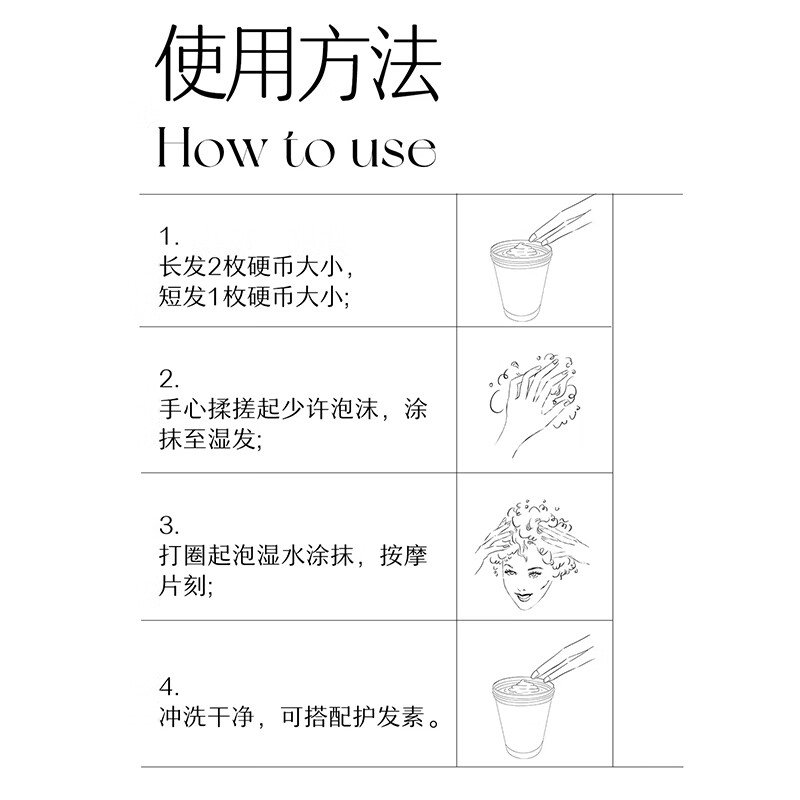 使用方法
How to use

1.
长发2枚硬币大小，
短发1枚硬币大小;

2.
手心揉搓起少许泡沫，涂抹至湿发;

3.
打圈起泡湿水涂抹，按摩片刻;

4.
冲洗干净，可搭配护发素。