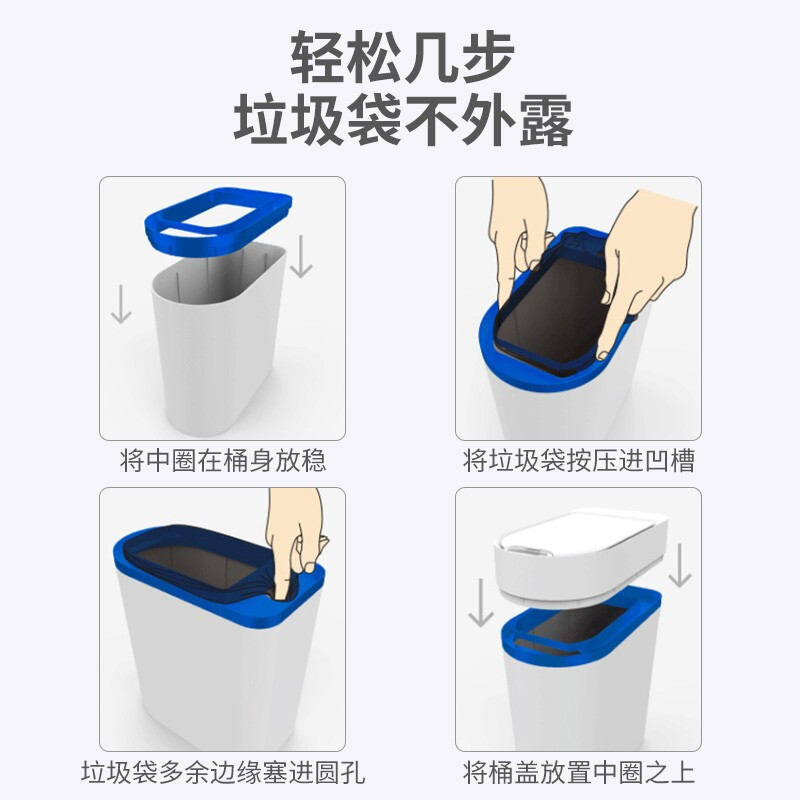 轻松几步
垃圾袋不外露

将中圈在桶身放稳

将垃圾袋按压进凹槽

垃圾袋多余边缘塞进圆孔

将桶盖放置中圈之上