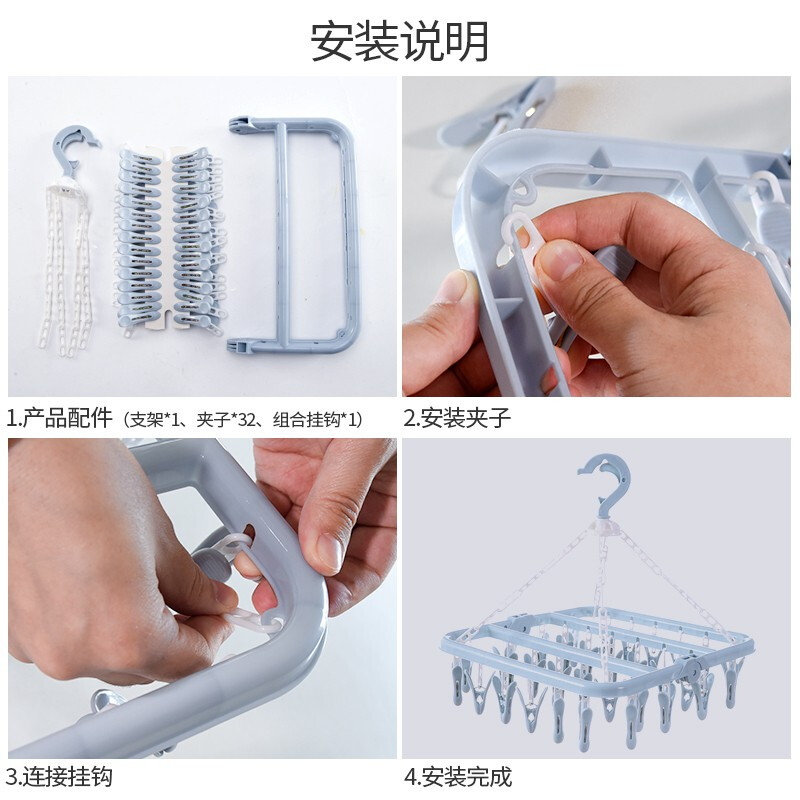 安装说明

1.产品配件（支架*1、夹子*32、组合挂钩*1）

2.安装夹子

3.连接挂钩

4.安装完成