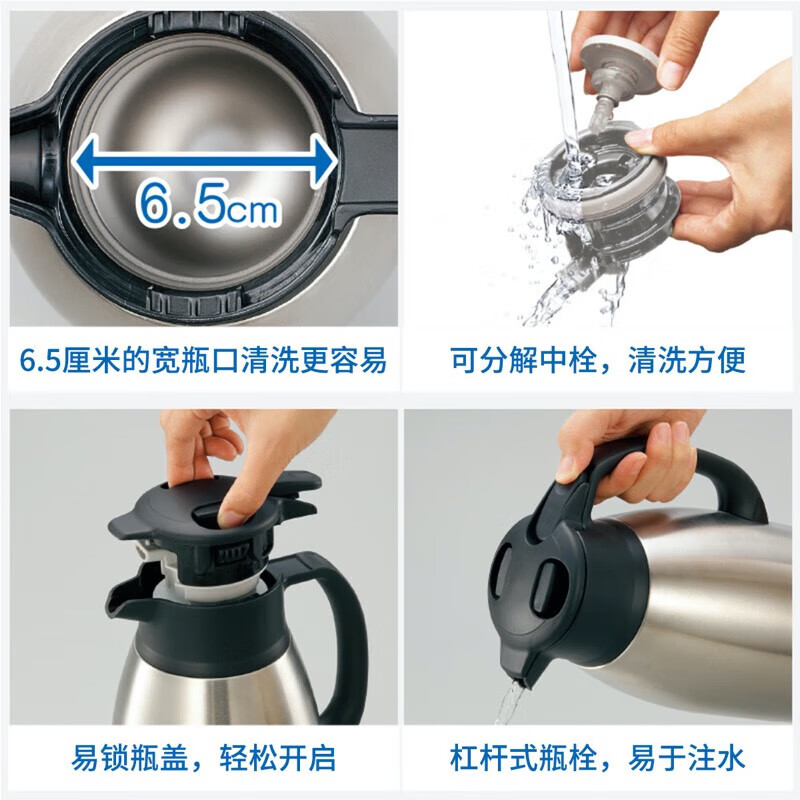 6.5cm

6.5厘米的宽瓶口清洗更容易

可分解中栓，清洗方便

易锁瓶盖，轻松开启

杠杆式瓶栓，易于注水