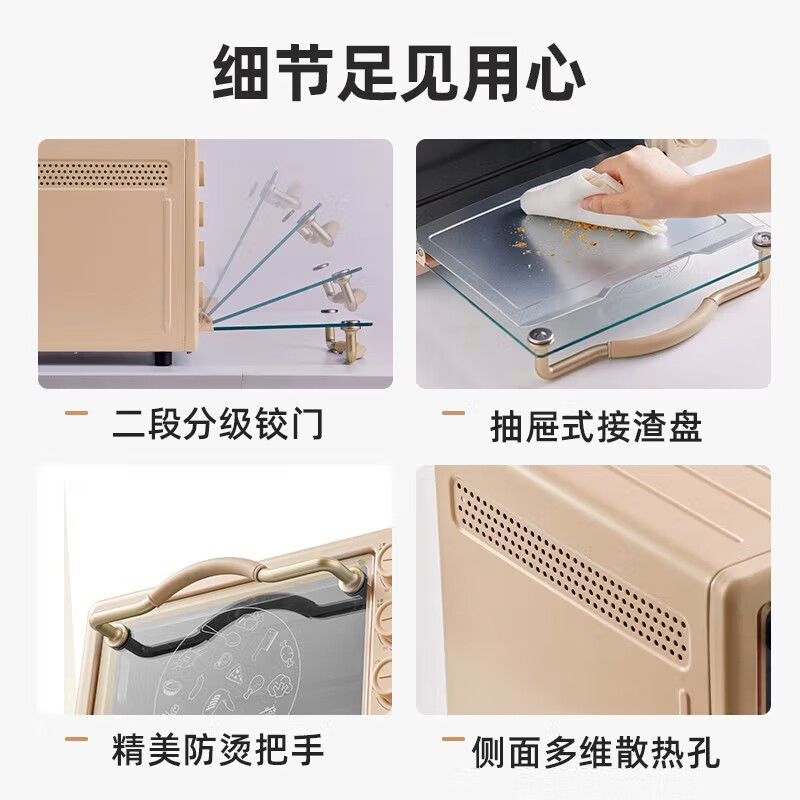 细节足见用心

二段分级铰门

抽屉式接渣盘

精美防烫把手

侧面多维散热孔