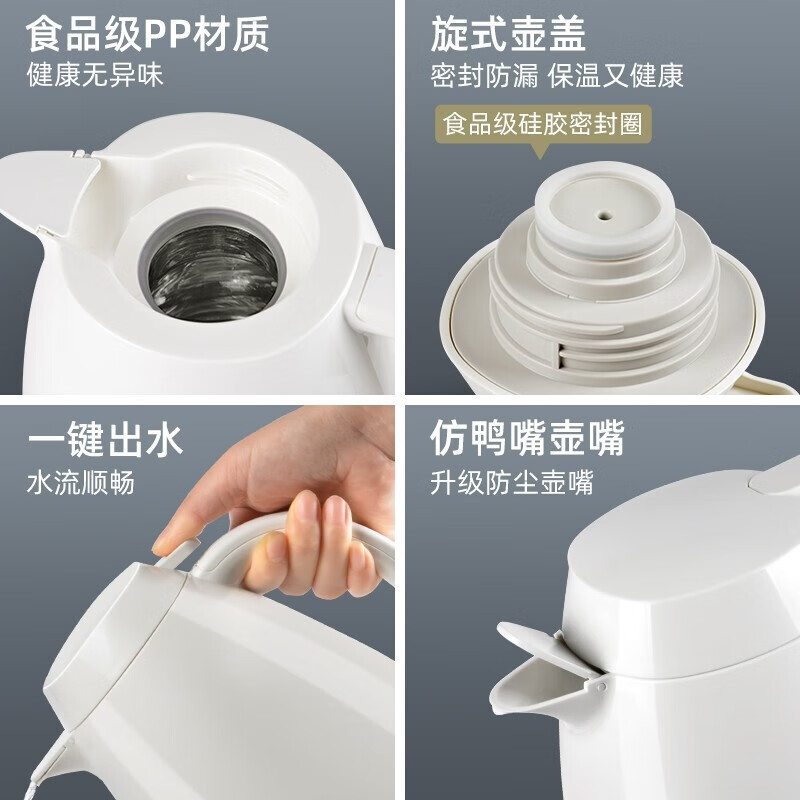 食品级PP材质
健康无异味

旋式壶盖
密封防漏 保温又健康
食品级硅胶密封圈

一键出水
水流顺畅

仿鸭嘴壶嘴
升级防尘壶嘴