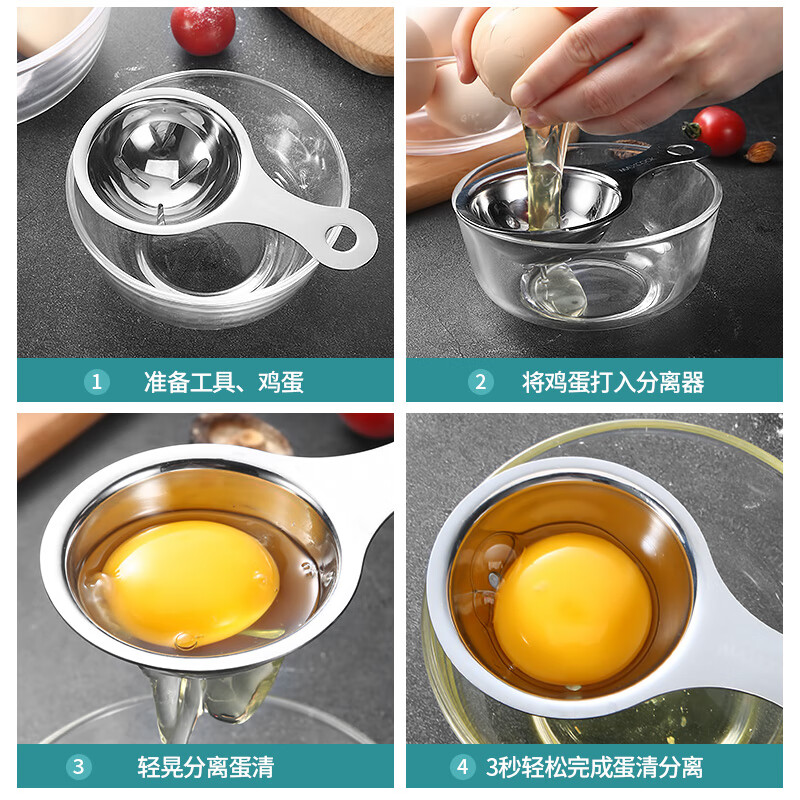 1 准备工具、鸡蛋

2 将鸡蛋打入分离器

3 轻晃分离蛋清

4 3秒轻松完成蛋清分离