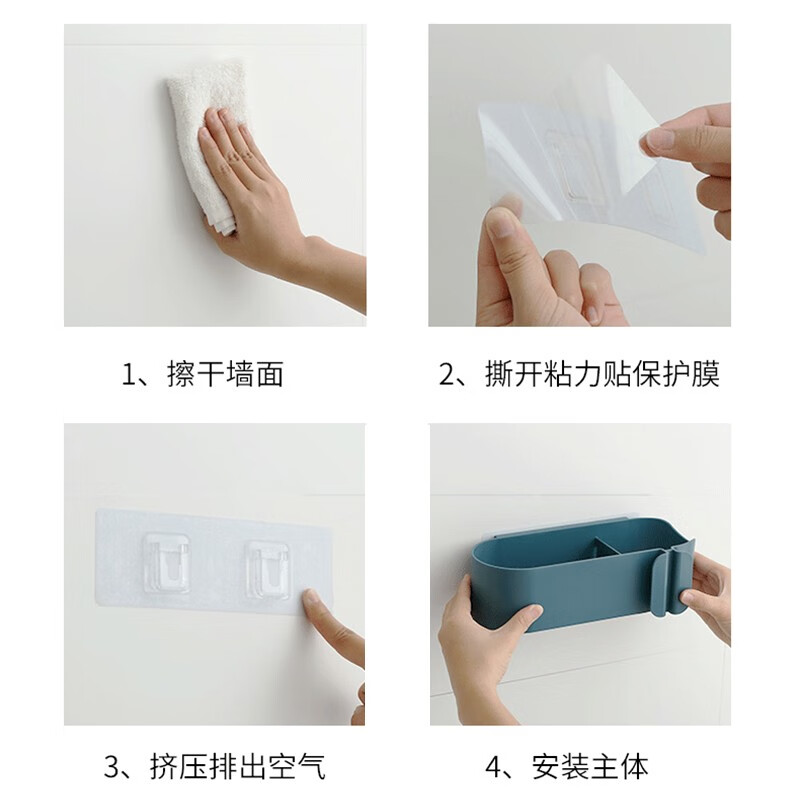 1、擦干墙面

2、撕开粘力贴保护膜

3、挤压排出空气

4、安装主体