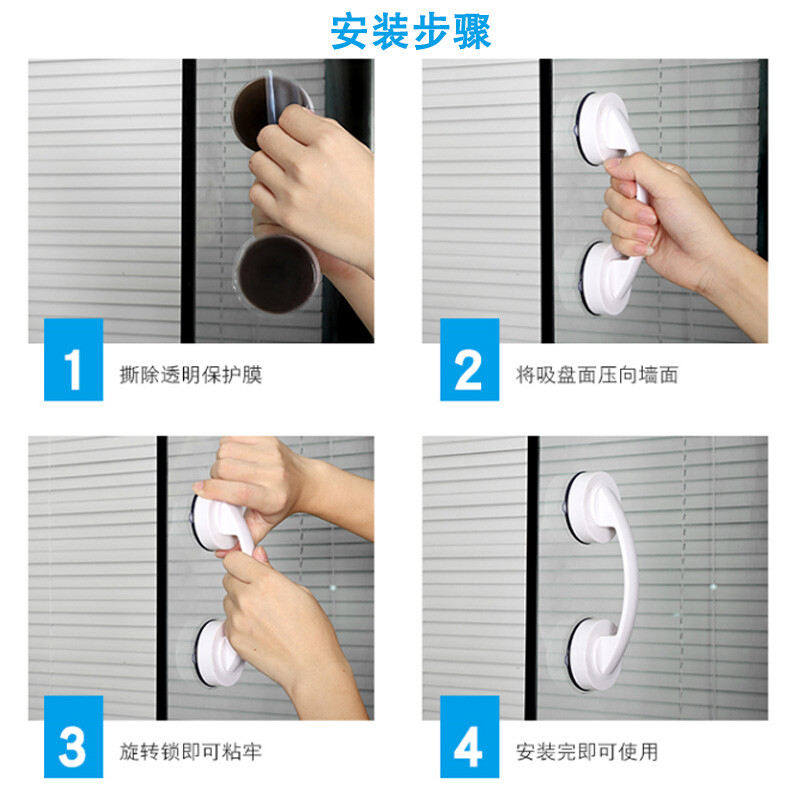 安装步骤

1 撕除透明保护膜

2 将吸盘面压向墙面

3 旋转锁即可粘牢

4 安装完即可使用