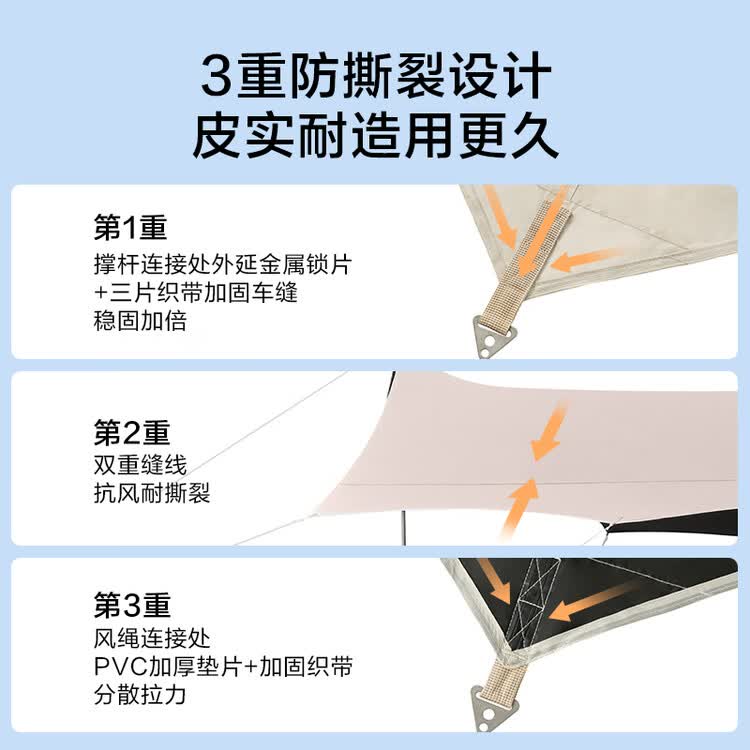 3重防撕裂设计
皮实耐造用更久

第1重
撑杆连接处外延金属锁片
+三片织带加固车缝
稳固加倍

第2重
双重缝线
抗风耐撕裂

第3重
风绳连接处
PVC加厚垫片+加固织带
分散拉力