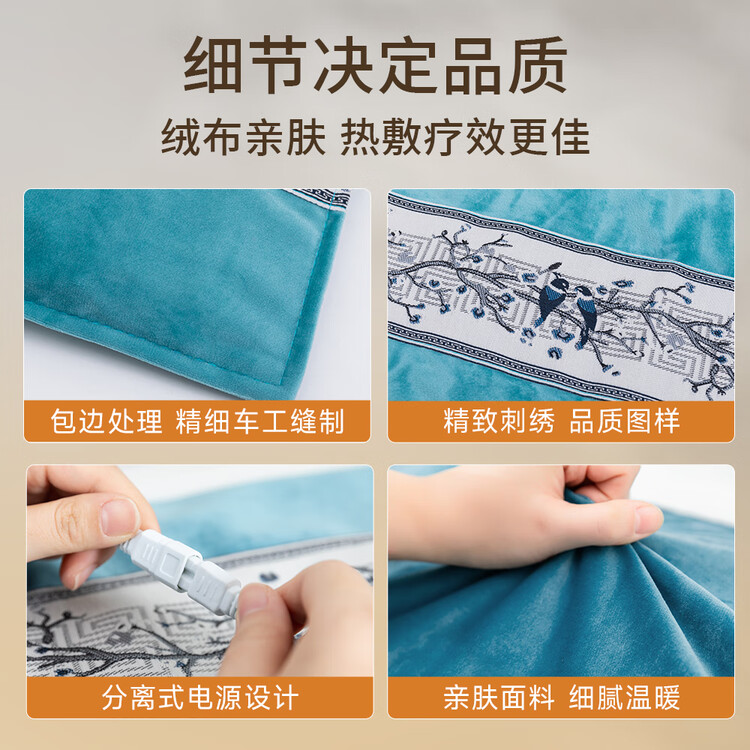 细节决定品质
绒布亲肤 热敷疗效更佳

包边处理 精细车工缝制

精致刺绣 品质图样

分离式电源设计

亲肤面料 细腻温暖