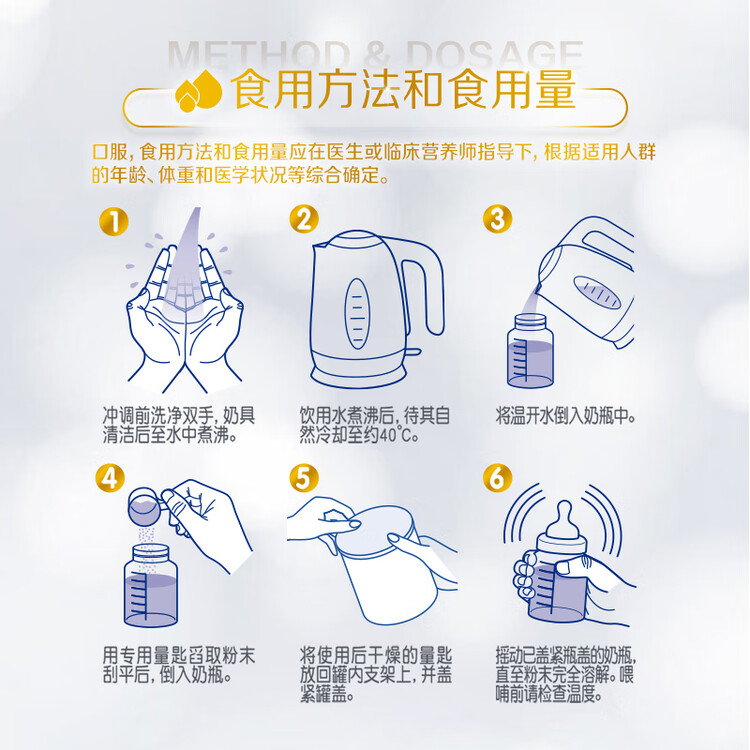 METHOD & DOSAGE
食用方法和食用量

口服，食用方法和食用量应在医生或临床营养师指导下，根据适用人群的年龄、体重和医学状况等综合确定。

1
冲调前洗净双手，奶具清洁后至水中煮沸。

2
饮用水煮沸后，待其自然冷却至约40°C。

3
将温开水倒入奶瓶中。

4
用专用量匙舀取粉末刮平后，倒入奶瓶。

5
将使用后干燥的量匙放回罐内支架上，并盖紧罐盖。

6
摇动已盖紧瓶盖的奶瓶，直至粉末完全溶解。喂哺前请检查温度。