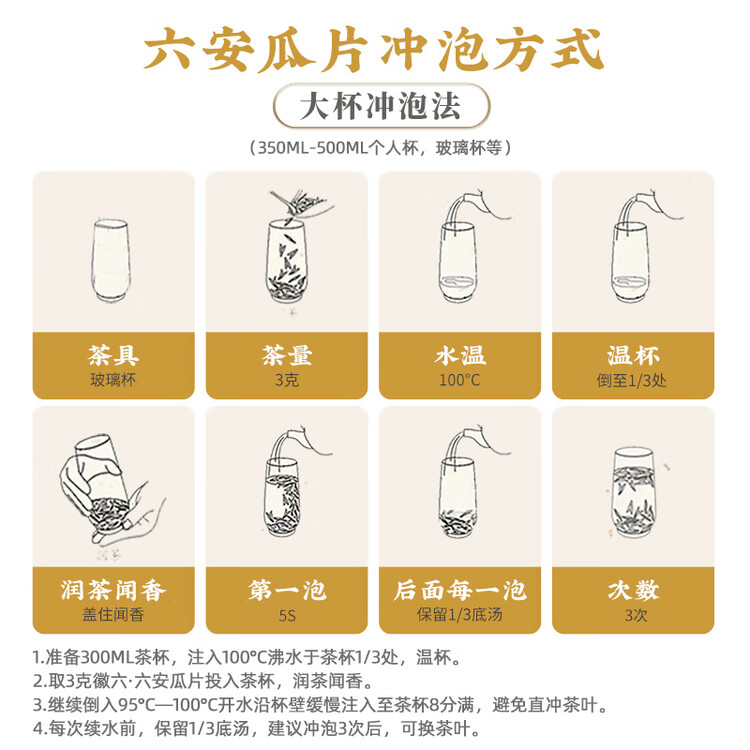 六安瓜片冲泡方式

大杯冲泡法

（350ML-500ML个人杯，玻璃杯等）

茶具
玻璃杯

茶量
3克

水温
100°C

温杯
倒至1/3处

润茶闻香
盖住闻香

第一泡
5S

后面每一泡
保留1/3底汤

次数
3次

1.准备300ML茶杯，注入100°C沸水于茶杯1/3处，温杯。
2.取3克徽六·六安瓜片投入茶杯，润茶闻香。
3.继续倒入95°C—100°C开水沿杯壁缓慢注入至茶杯8分满，避免直冲茶叶。
4.每次续水前，保留1/3底汤，建议冲泡3次后，可换茶叶。