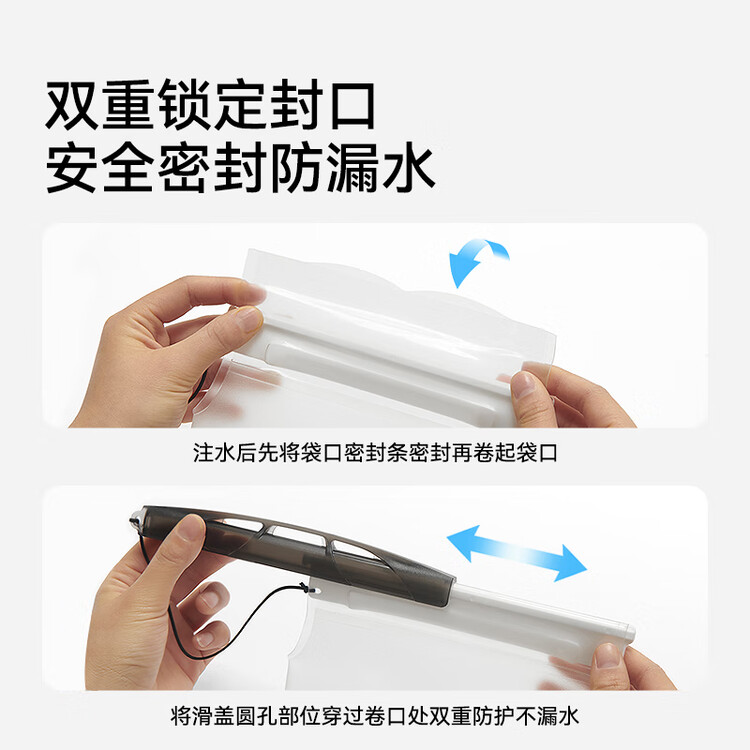 双重锁定封口
安全密封防漏水

注水后先将袋口密封条密封再卷起袋口

将滑盖圆孔部位穿过卷口处双重防护不漏水