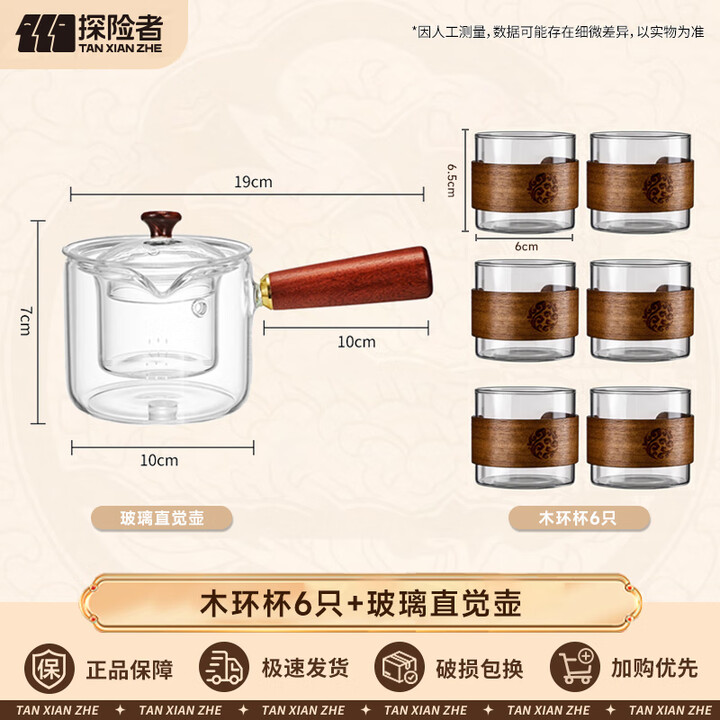 探险者
TAN XIAN ZHE

*因人工测量，数据可能存在细微差异，以实物为准

19cm

7cm

10cm

10cm

6.5cm

6cm

玻璃直觉壶

木环杯6只

木环杯6只+玻璃直觉壶

保 正品保障

极速发货

破损包换

加购优先

TAN XIAN ZHE ✦ TAN XIAN ZHE ✦ TAN XIAN ZHE ✦ TAN XIAN ZHE ✦ TAN XIAN ZHE ✦ TAN XIAN ZHE