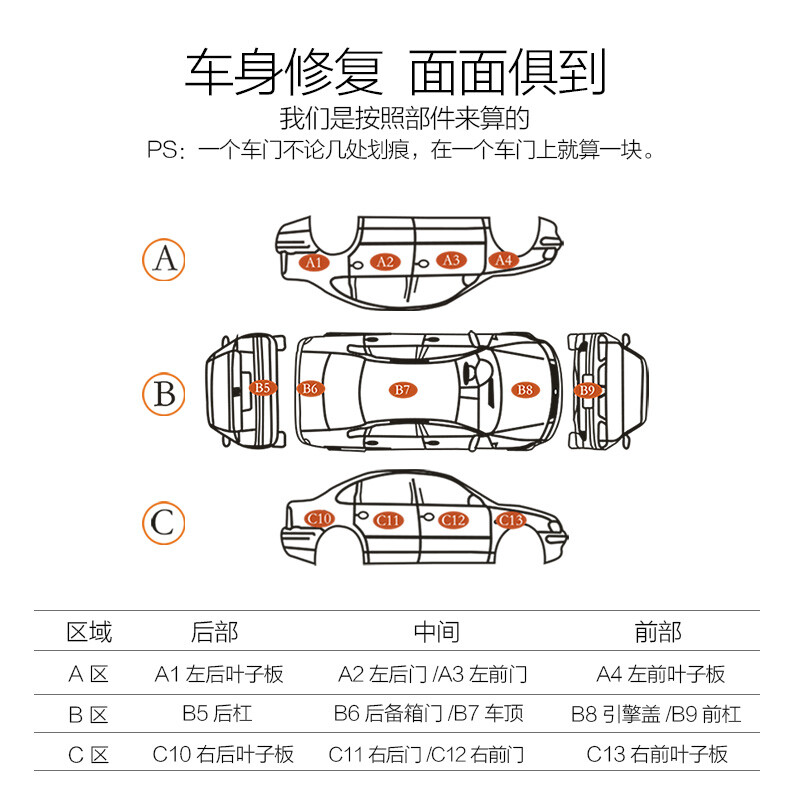 车身修复 面面俱到

我们是按照部件来算的

PS：一个车门不论几处划痕，在一个车门上就算一块。

A

A1 A2 A3 A4

B

B5 B6 B7 B8 B9

C

C10 C11 C12 C13

| 区域 | 后部 | 中间 | 前部 |
|---|---|---|---|
| A 区 | A1 左后叶子板 | A2 左后门 /A3 左前门 | A4 左前叶子板 |
| B 区 | B5 后杠 | B6 后备箱门 /B7 车顶 | B8 引擎盖 /B9 前杠 |
| C 区 | C10 右后叶子板 | C11 右后门 /C12 右前门 | C13 右前叶子板 |