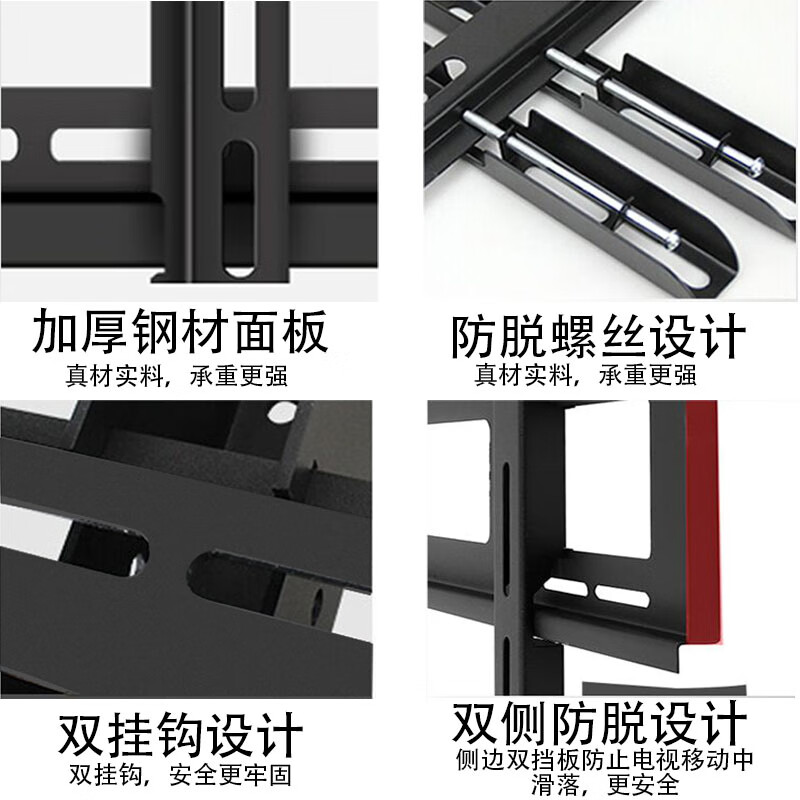 加厚钢材面板
真材实料，承重更强

防脱螺丝设计
真材实料，承重更强

双挂钩设计
双挂钩，安全更牢固

双侧防脱设计
侧边双挡板防止电视移动中滑落，更安全