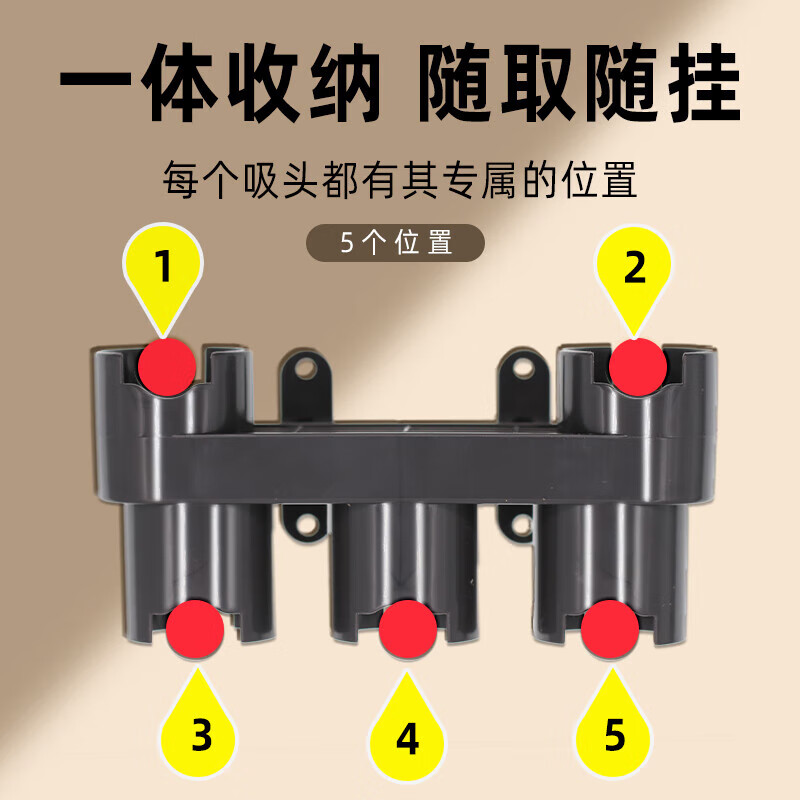 一体收纳 随取随挂

每个吸头都有其专属的位置

5个位置

1

2

3

4

5