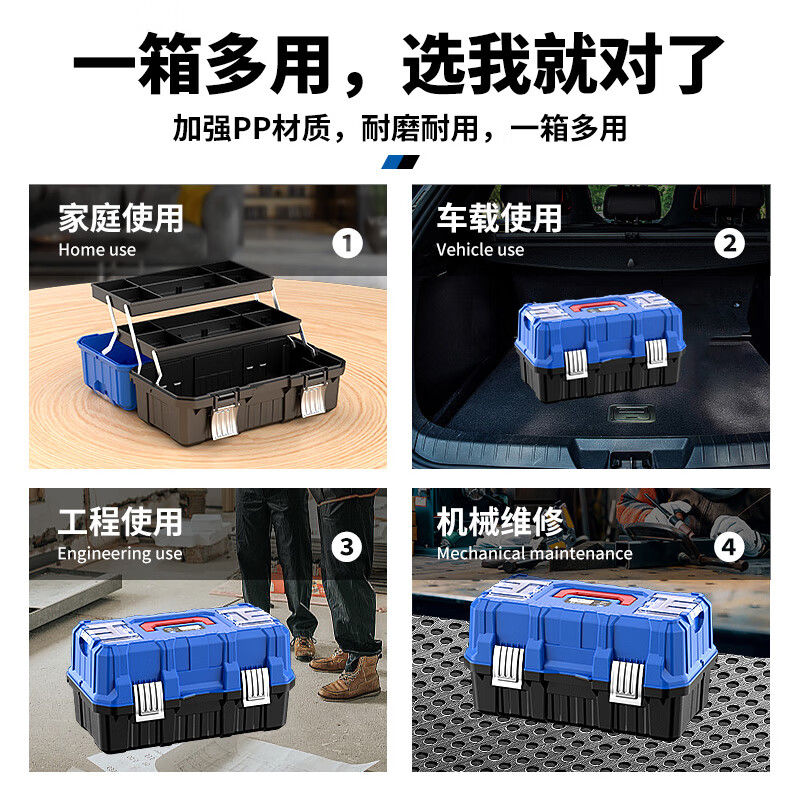 一箱多用，选我就对了

加强PP材质，耐磨耐用，一箱多用

家庭使用
Home use
1

车载使用
Vehicle use
2

工程使用
Engineering use
3

机械维修
Mechanical maintenance
4