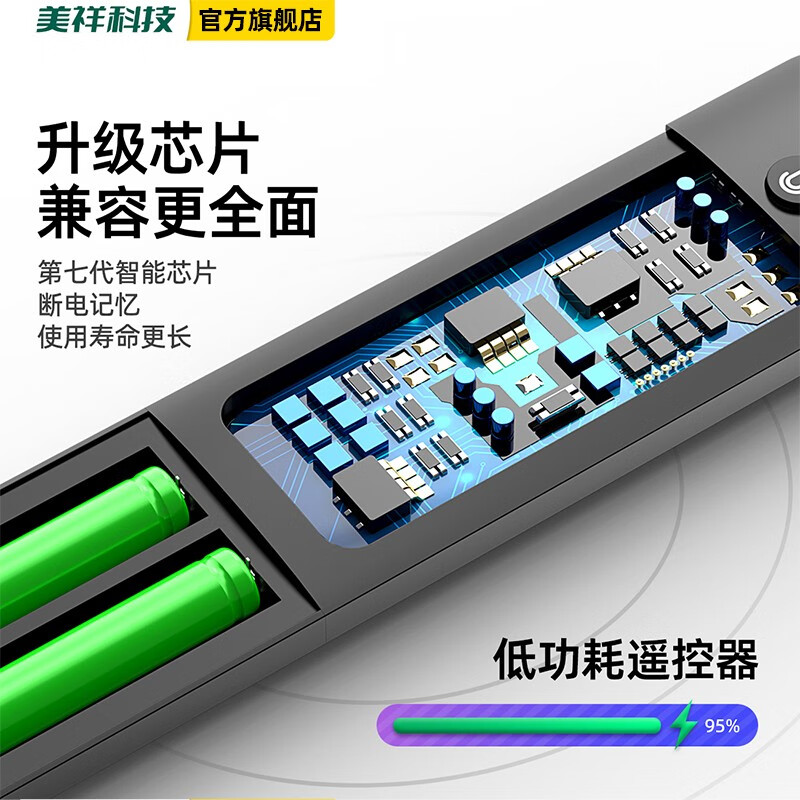 美祥科技 官方旗舰店

升级芯片
兼容更全面

第七代智能芯片
断电记忆
使用寿命更长

低功耗遥控器

95%