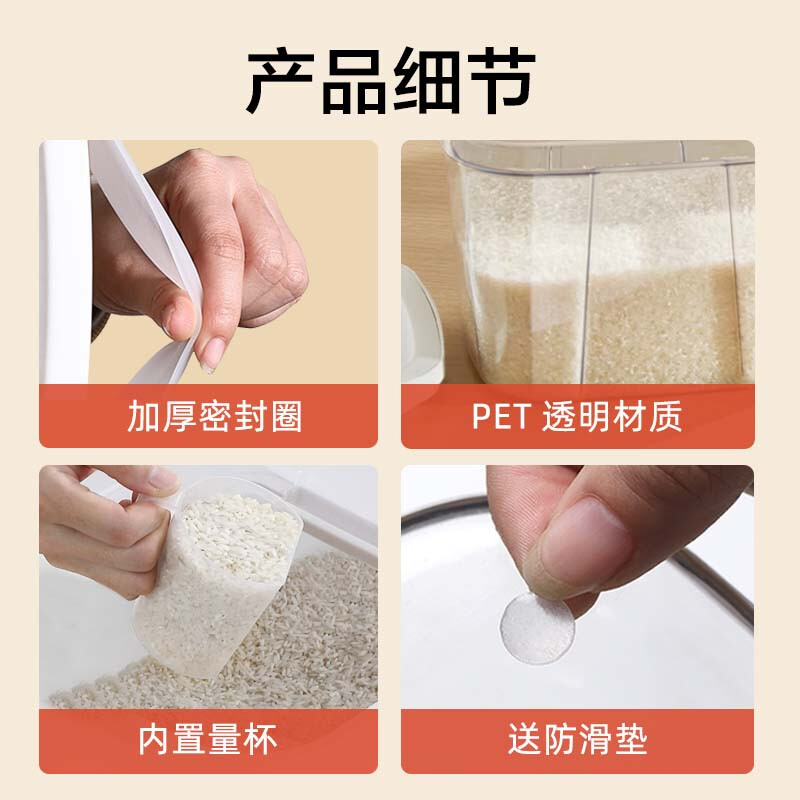 产品细节

加厚密封圈

PET 透明材质

内置量杯

送防滑垫