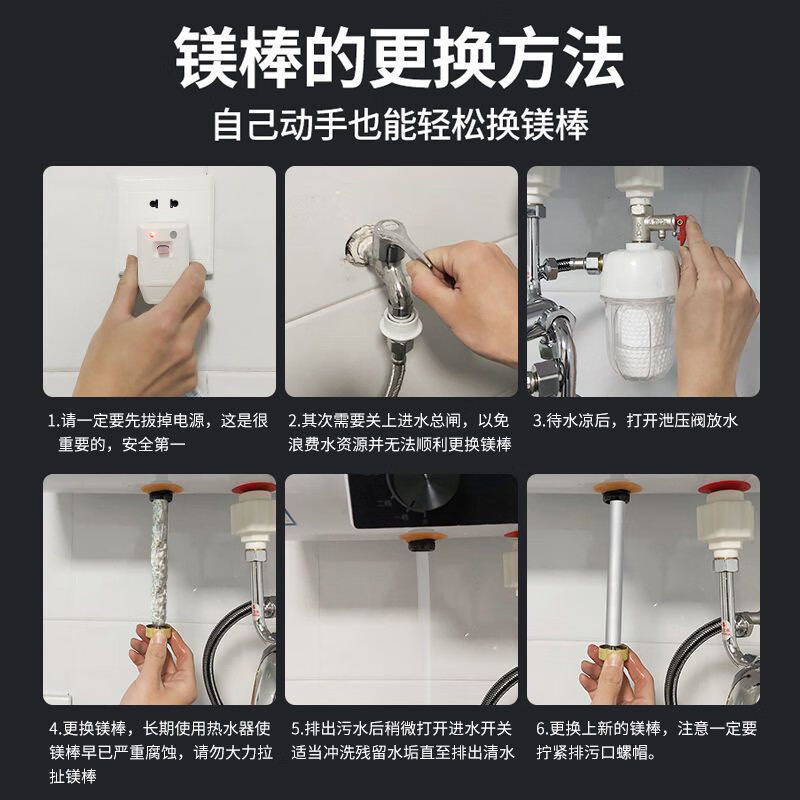 镁棒的更换方法

自己动手也能轻松换镁棒

1.请一定要先拔掉电源，这是很重要的，安全第一

2.其次需要关上进水总闸，以免浪费水资源并无法顺利更换镁棒

3.待水凉后，打开泄压阀放水

4.更换镁棒，长期使用热水器使镁棒早已严重腐蚀，请勿大力拉扯镁棒

5.排出污水后稍微打开进水开关适当冲洗残留水垢直至排出清水

6.更换上新的镁棒，注意一定要拧紧排污口螺帽。