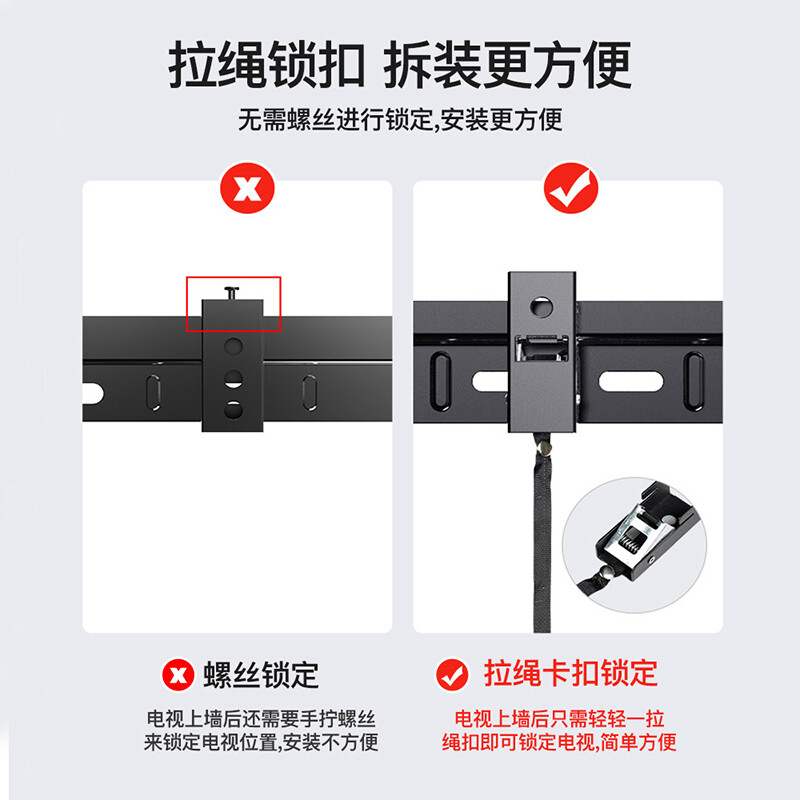 拉绳锁扣 拆装更方便

无需螺丝进行锁定,安装更方便

螺丝锁定

电视上墙后还需要手拧螺丝来锁定电视位置,安装不方便

拉绳卡扣锁定

电视上墙后只需轻轻一拉绳扣即可锁定电视,简单方便