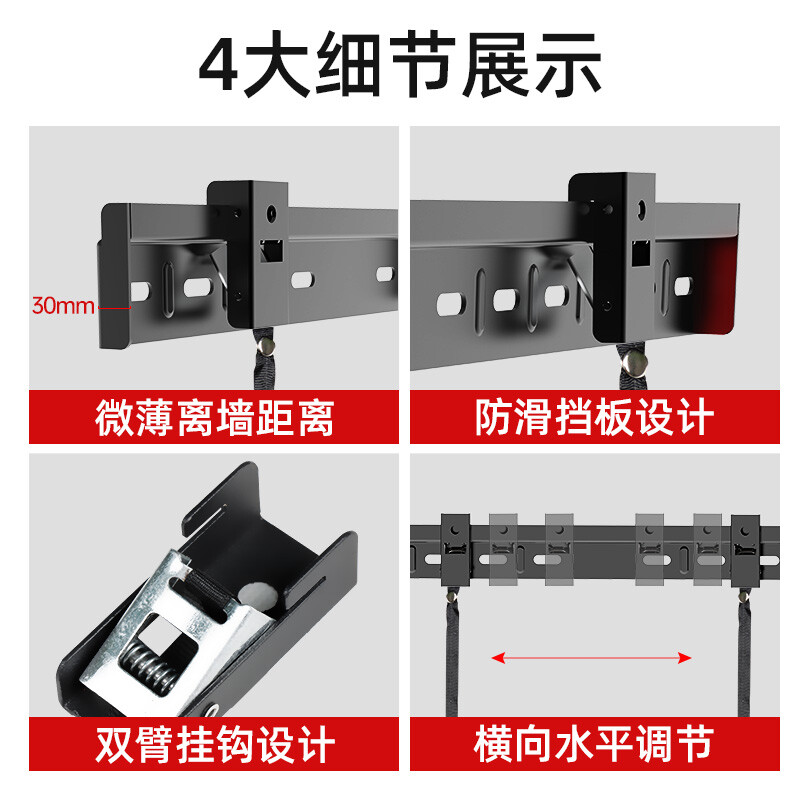 4大细节展示

30mm

微薄离墙距离

防滑挡板设计

双臂挂钩设计

横向水平调节