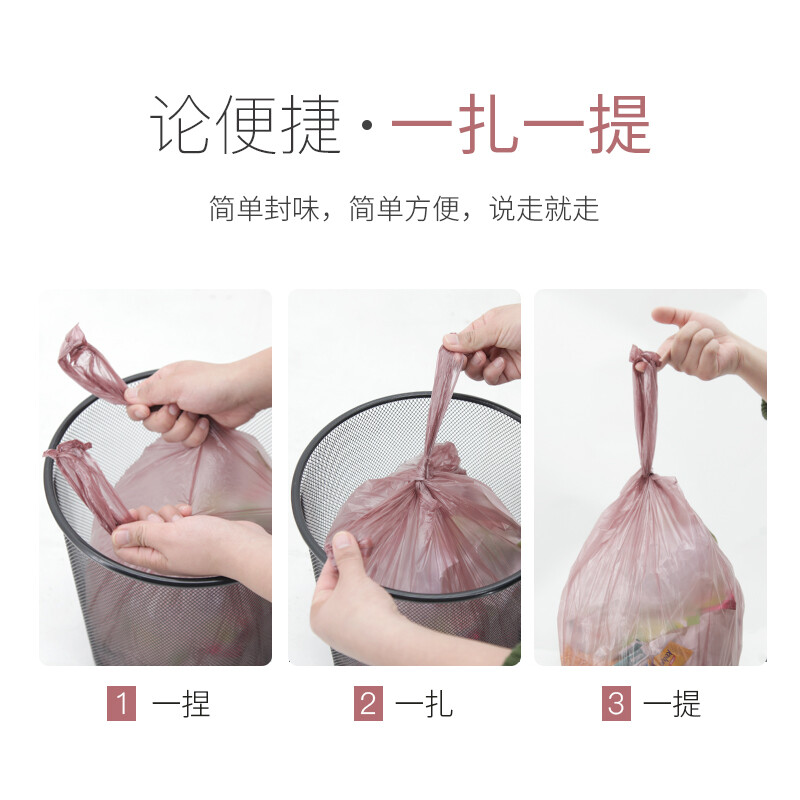 论便捷·一扎一提

简单封味，简单方便，说走就走

1 一捏

2 一扎

3 一提