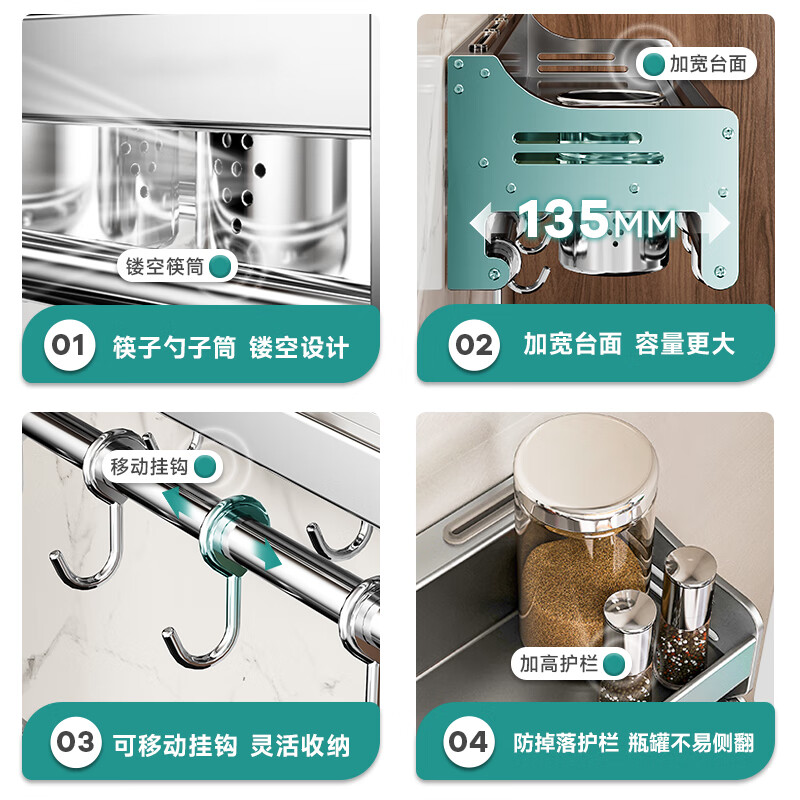 镂空筷筒

01 筷子勺子筒 镂空设计

加宽台面

135MM

02 加宽台面 容量更大

移动挂钩

03 可移动挂钩 灵活收纳

加高护栏

04 防掉落护栏 瓶罐不易侧翻