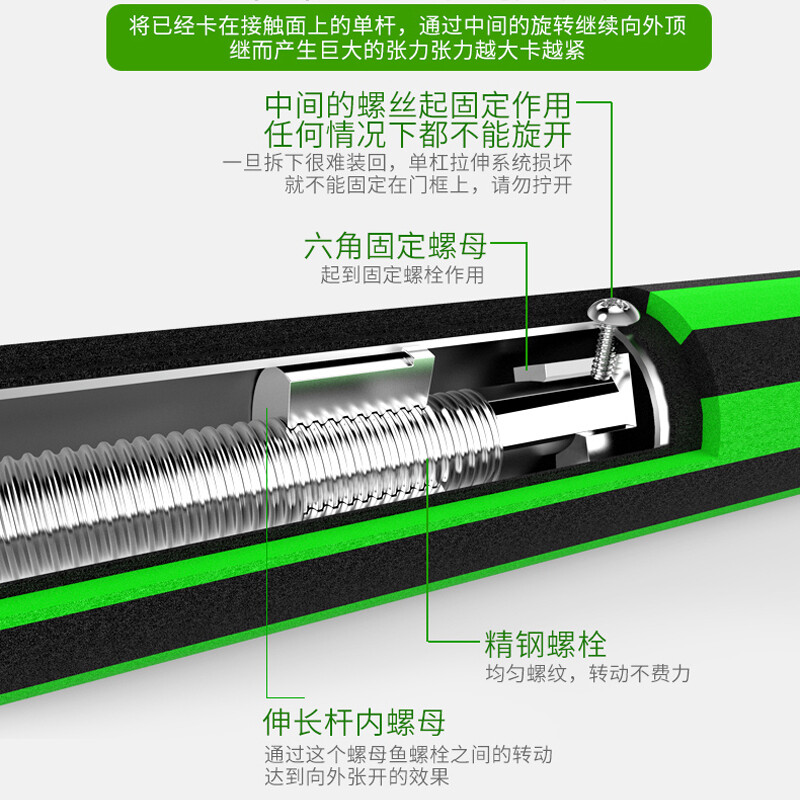 将已经卡在接触面上的单杆，通过中间的旋转继续向外顶
继而产生巨大的张力张力越大卡越紧

中间的螺丝起固定作用
任何情况下都不能旋开
一旦拆下很难装回，单杠拉伸系统损坏
就不能固定在门框上，请勿拧开

六角固定螺母
起到固定螺栓作用

精钢螺栓
均匀螺纹，转动不费力

伸长杆内螺母
通过这个螺母鱼螺栓之间的转动
达到向外张开的效果