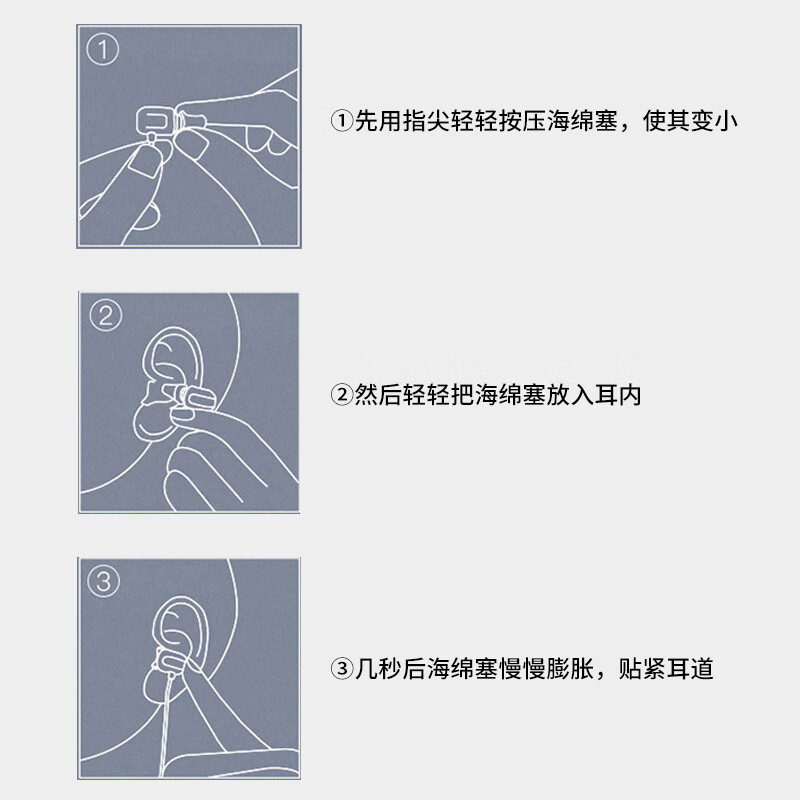 ①

①先用指尖轻轻按压海绵塞，使其变小

②

②然后轻轻把海绵塞放入耳内

③

③几秒后海绵塞慢慢膨胀，贴紧耳道