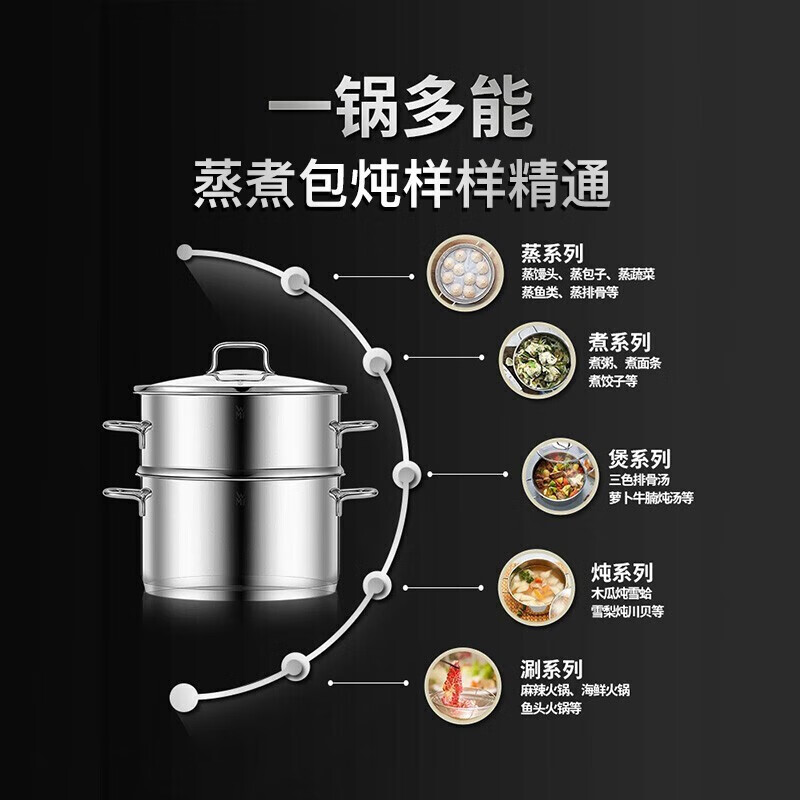 一锅多能
蒸煮包炖样样精通

蒸系列
蒸馒头、蒸包子、蒸蔬菜
蒸鱼类、蒸排骨等

煮系列
煮粥、煮面条
煮饺子等

煲系列
三色排骨汤
萝卜牛腩炖汤等

炖系列
木瓜炖雪蛤
雪梨炖川贝等

涮系列
麻辣火锅、海鲜火锅
鱼头火锅等