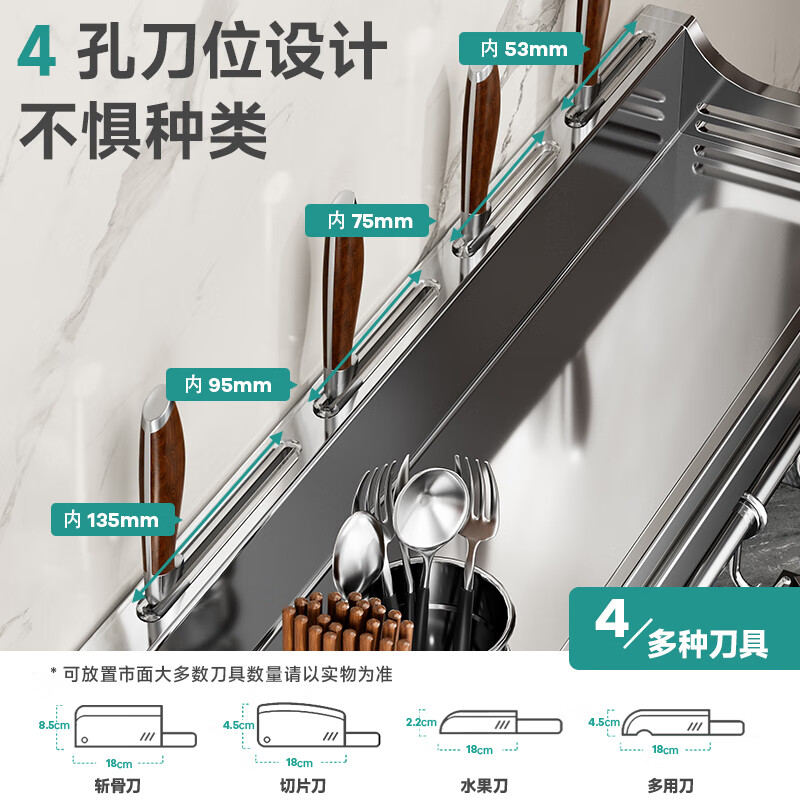 4 孔刀位设计
不惧种类

内 53mm

内 75mm

内 95mm

内 135mm

4/多种刀具

* 可放置市面大多数刀具数量请以实物为准

8.5cm
18cm
斩骨刀

4.5cm
18cm
切片刀

2.2cm
18cm
水果刀

4.5cm
18cm
多用刀