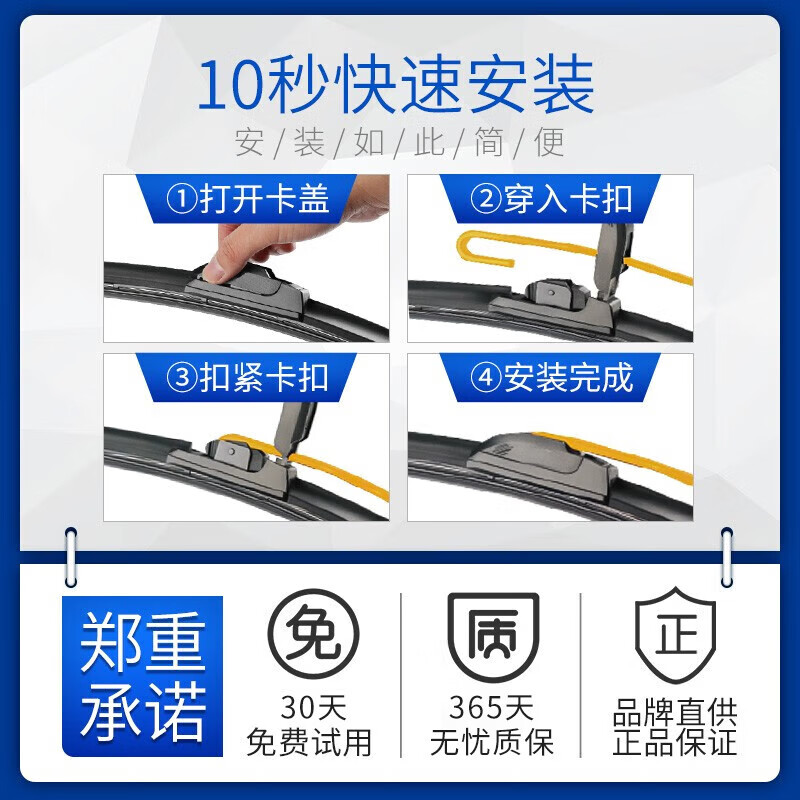 10秒快速安装

安/装/如/此/简/便

①打开卡盖

②穿入卡扣

③扣紧卡扣

④安装完成

郑重承诺

免

30天
免费试用

质

365天
无忧质保

正

品牌直供
正品保证