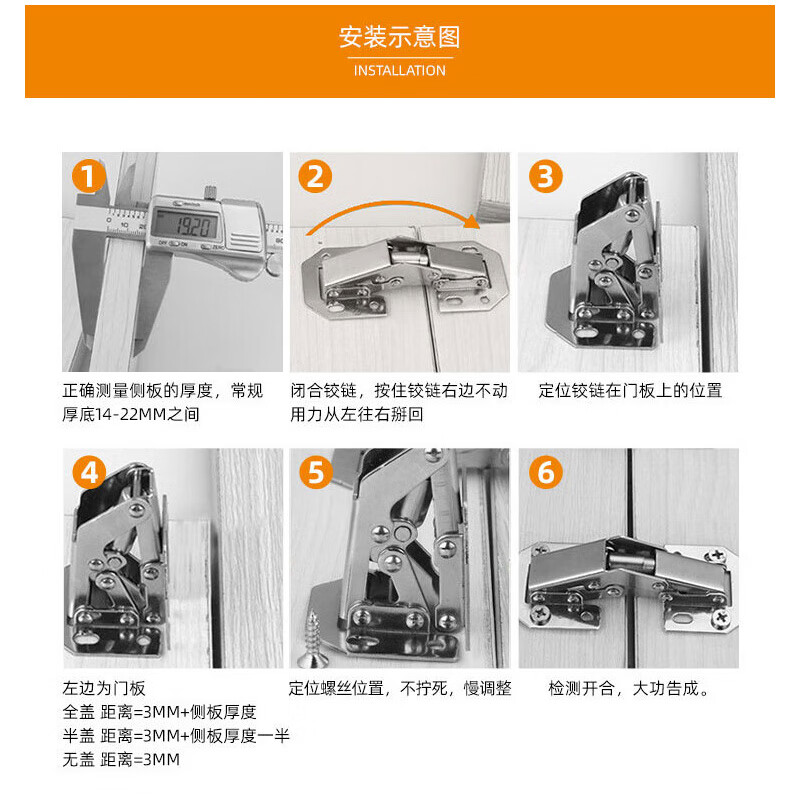 安装示意图
INSTALLATION

1
19.20
正确测量侧板的厚度，常规厚底14-22MM之间

2
闭合铰链，按住铰链右边不动用力从左往右掰回

3
定位铰链在门板上的位置

4
左边为门板
全盖 距离=3MM+侧板厚度
半盖 距离=3MM+侧板厚度一半
无盖 距离=3MM

5
定位螺丝位置，不拧死，慢调整

6
检测开合，大功告成。