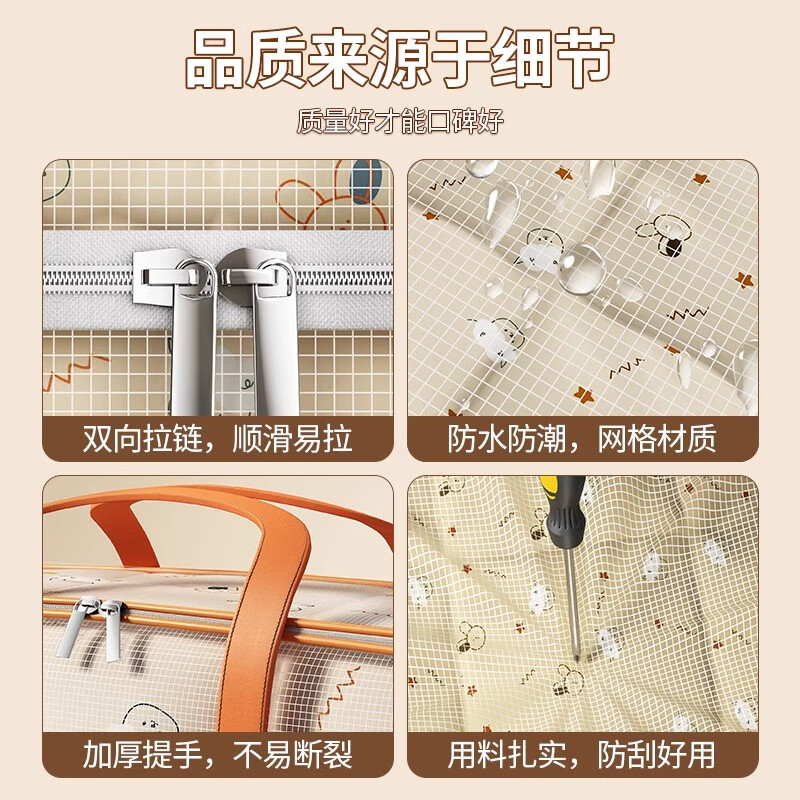 品质来源于细节

质量好才能口碑好

双向拉链，顺滑易拉

防水防潮，网格材质

加厚提手，不易断裂

用料扎实，防刮好用