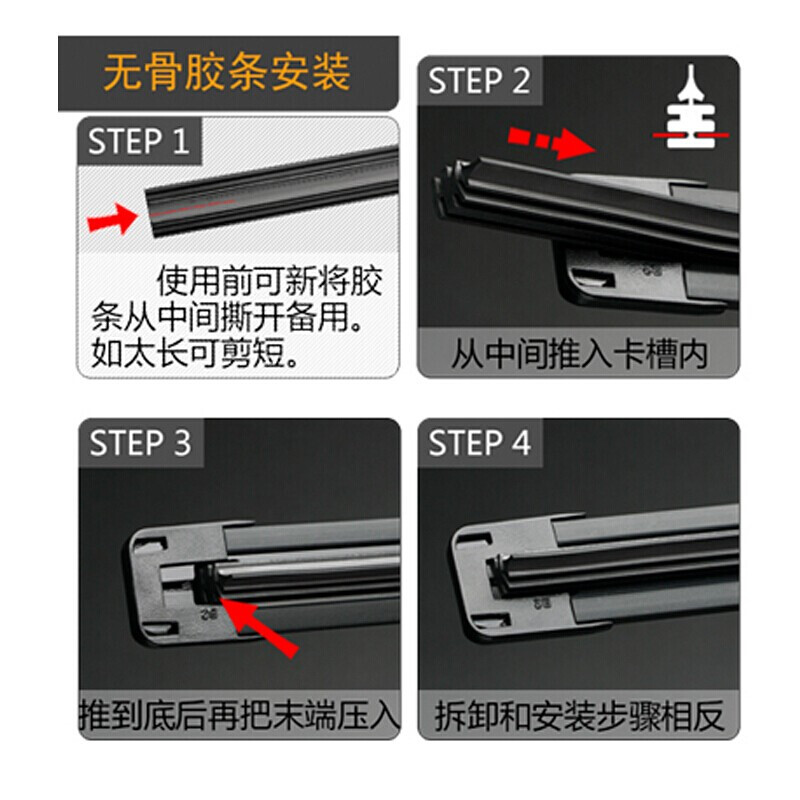 无骨胶条安装

STEP 1

使用前可新将胶条从中间撕开备用。如太长可剪短。

STEP 2

从中间推入卡槽内

STEP 3

推到底后再把末端压入

STEP 4

拆卸和安装步骤相反