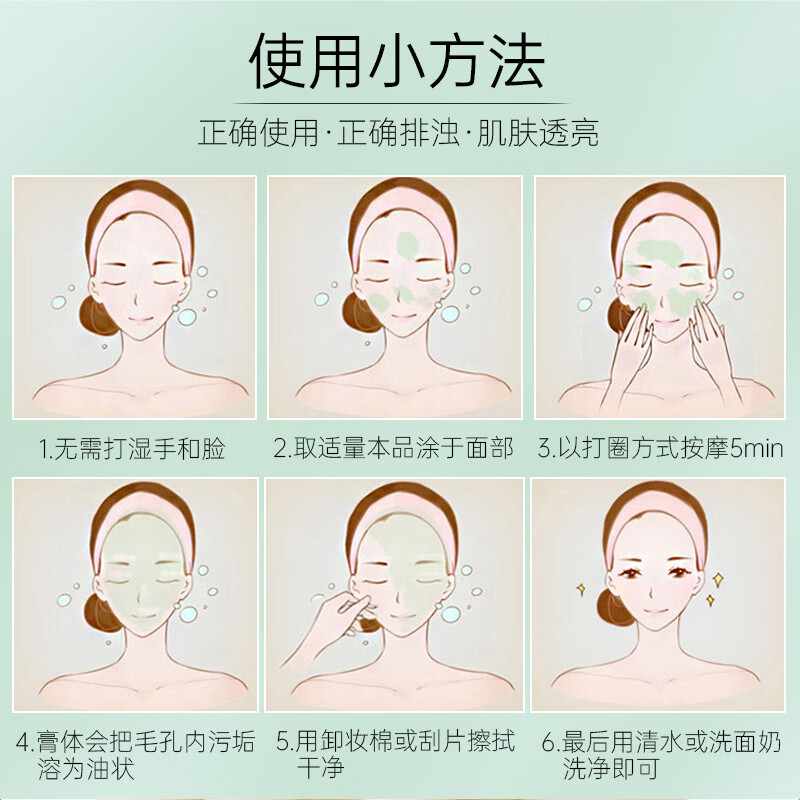 使用小方法

正确使用·正确排浊·肌肤透亮

1.无需打湿手和脸

2.取适量本品涂于面部

3.以打圈方式按摩5min

4.膏体会把毛孔内污垢溶为油状

5.用卸妆棉或刮片擦拭干净

6.最后用清水或洗面奶洗净即可