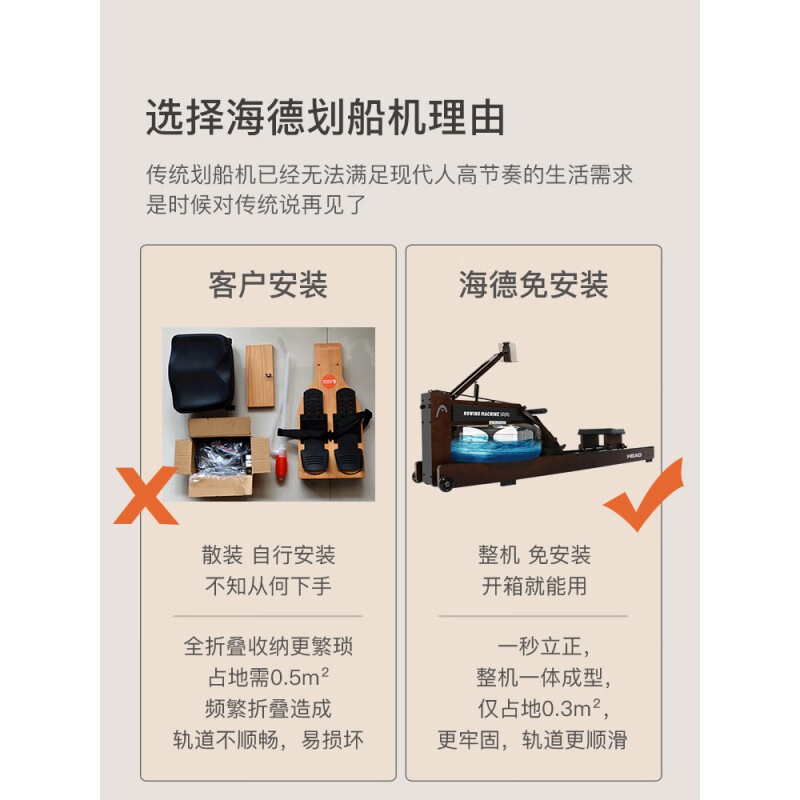 选择海德划船机理由

传统划船机已经无法满足现代人高节奏的生活需求
是时候对传统说再见了

客户安装

散装 自行安装
不知从何下手

全折叠收纳更繁琐
占地需0.5$m^2$
频繁折叠造成
轨道不顺畅，易损坏

海德免安装

ROWING MACHINE

HEAD

整机 免安装
开箱就能用

一秒立正，
整机一体成型，
仅占地0.3$m^2$，
更牢固，轨道更顺滑