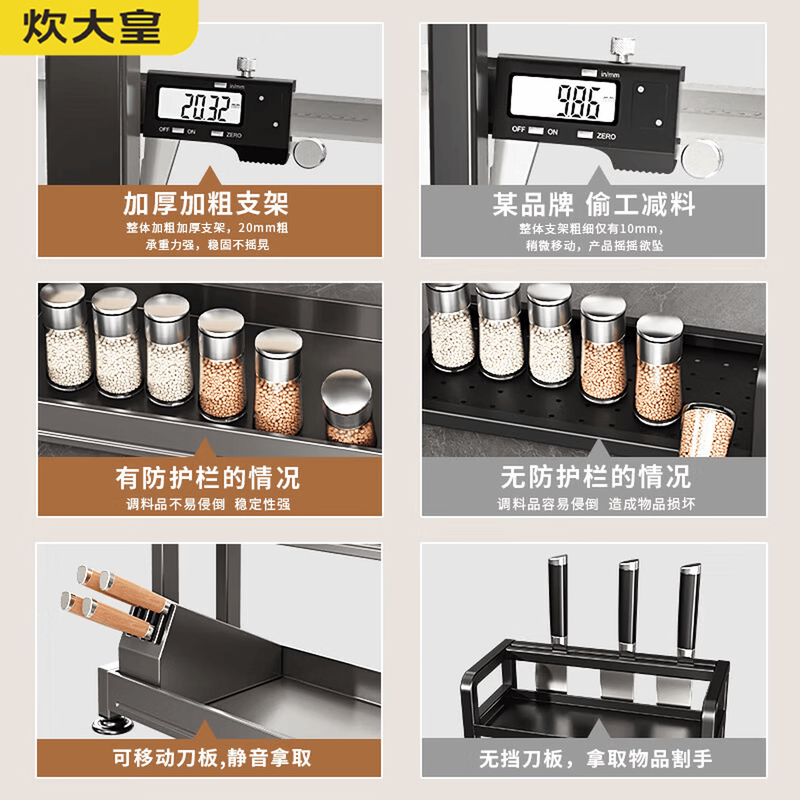 炊大皇

in/mm
20.32
OFF ON ZERO

加厚加粗支架
整体加粗加厚支架，20mm粗
承重力强，稳固不摇晃

in/mm
9.86
OFF ON ZERO

某品牌 偷工减料
整体支架粗细仅有10mm，
稍微移动，产品摇摇欲坠

有防护栏的情况
调料品不易侵倒 稳定性强

无防护栏的情况
调料品容易侵倒 造成物品损坏

可移动刀板,静音拿取

无挡刀板，拿取物品割手