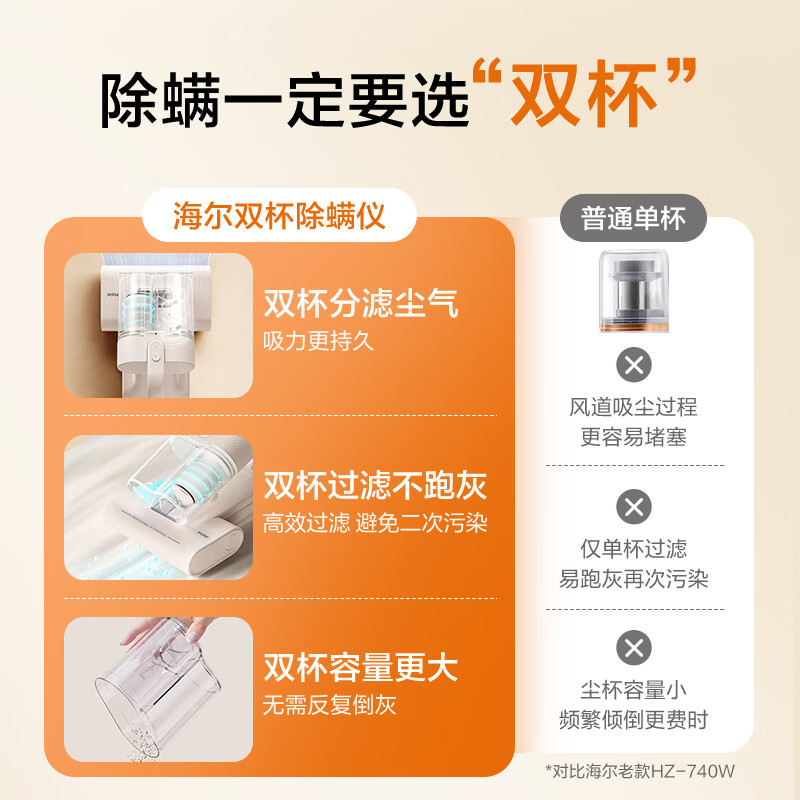 除螨一定要选“双杯”

海尔双杯除螨仪

双杯分滤尘气
吸力更持久

双杯过滤不跑灰
高效过滤 避免二次污染

双杯容量更大
无需反复倒灰

普通单杯

风道吸尘过程
更容易堵塞

仅单杯过滤
易跑灰再次污染

尘杯容量小
频繁倾倒更费时

*对比海尔老款HZ-740W