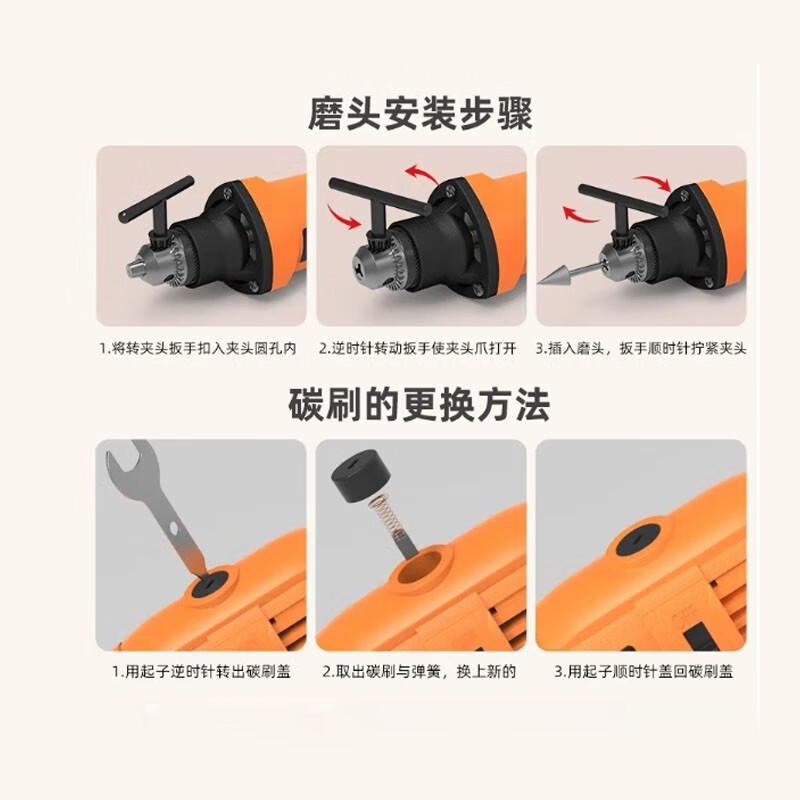 磨头安装步骤

1.将转夹头扳手扣入夹头圆孔内

2.逆时针转动扳手使夹头爪打开

3.插入磨头，扳手顺时针拧紧夹头

碳刷的更换方法

1.用起子逆时针转出碳刷盖

2.取出碳刷与弹簧，换上新的

3.用起子顺时针盖回碳刷盖