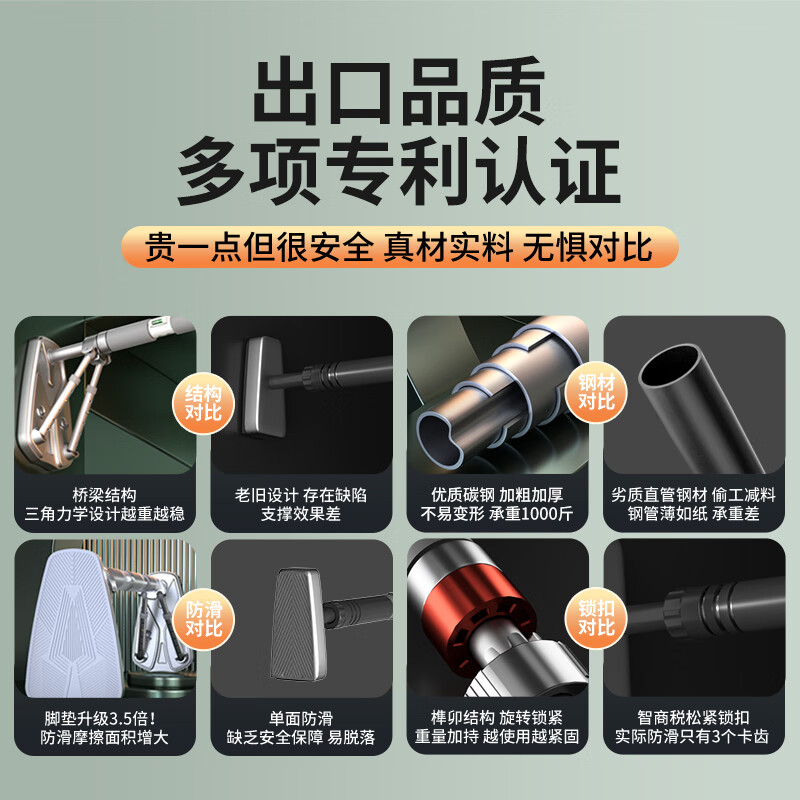 出口品质
多项专利认证

贵一点但很安全 真材实料 无惧对比

结构对比

桥梁结构
三角力学设计越重越稳

老旧设计 存在缺陷
支撑效果差

钢材对比

优质碳钢 加粗加厚
不易变形 承重1000斤

劣质直管钢材 偷工减料
钢管薄如纸 承重差

防滑对比

脚垫升级3.5倍！
防滑摩擦面积增大

单面防滑
缺乏安全保障 易脱落

锁扣对比

榫卯结构 旋转锁紧
重量加持 越使用越紧固

智商税松紧锁扣
实际防滑只有3个卡齿