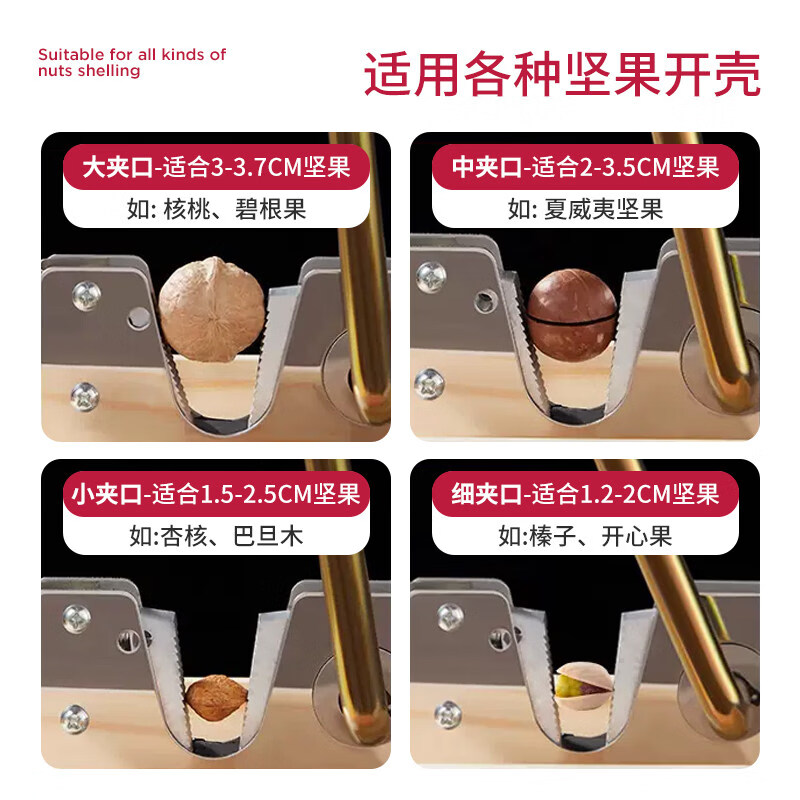 Suitable for all kinds of nuts shelling

适用各种坚果开壳

大夹口-适合3-3.7CM坚果
如: 核桃、碧根果

中夹口-适合2-3.5CM坚果
如: 夏威夷坚果

小夹口-适合1.5-2.5CM坚果
如:杏核、巴旦木

细夹口-适合1.2-2CM坚果
如:榛子、开心果