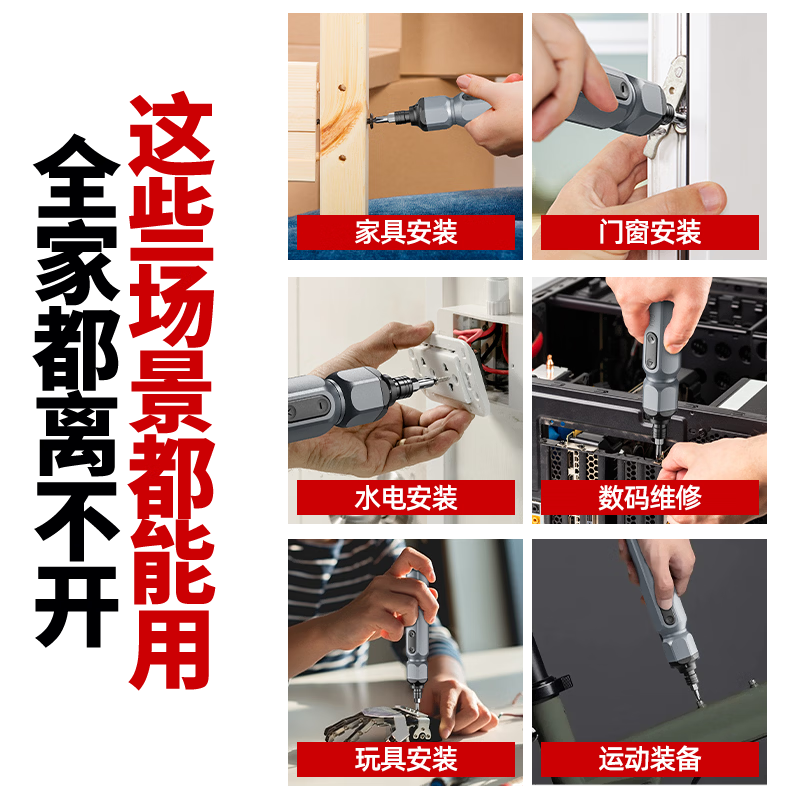 这些场景都能用

全家都离不开

家具安装

门窗安装

水电安装

数码维修

玩具安装

运动装备