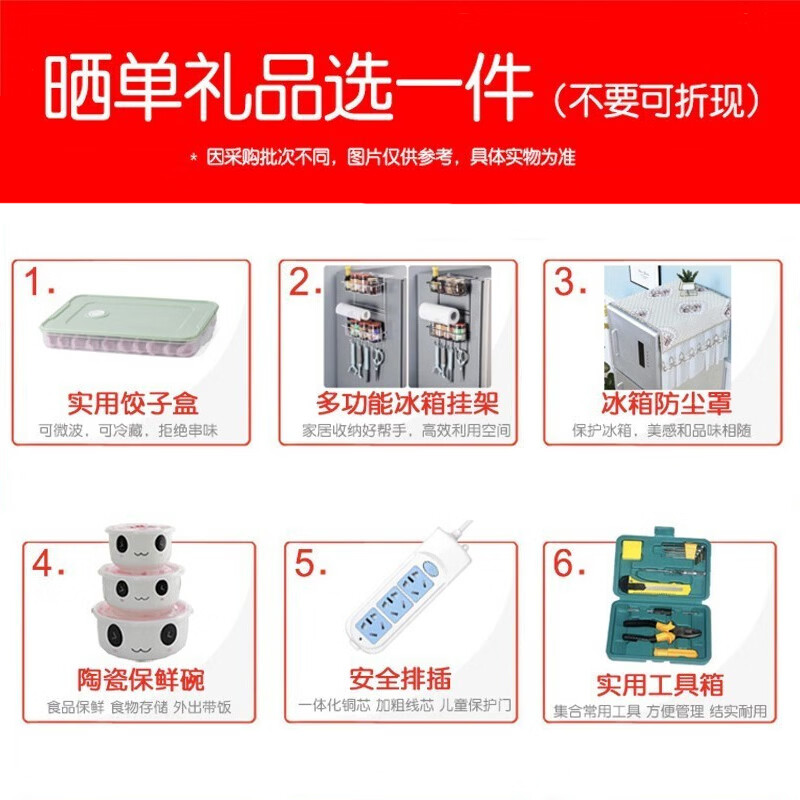 晒单礼品选一件（不要可折现）

* 因采购批次不同，图片仅供参考，具体实物为准

1.
实用饺子盒
可微波，可冷藏，拒绝串味

2.
多功能冰箱挂架
家居收纳好帮手，高效利用空间

3.
冰箱防尘罩
保护冰箱，美感和品味相随

4.
陶瓷保鲜碗
食品保鲜 食物存储 外出带饭

5.
安全排插
一体化铜芯 加粗线芯 儿童保护门

6.
实用工具箱
集合常用工具 方便管理 结实耐用